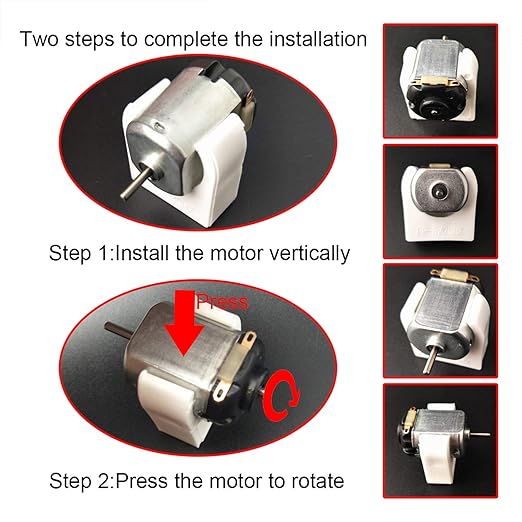 Two steps to complete the installation

Step 1:Install the motor vertically

Press

Step 2:Press the motor to rotate