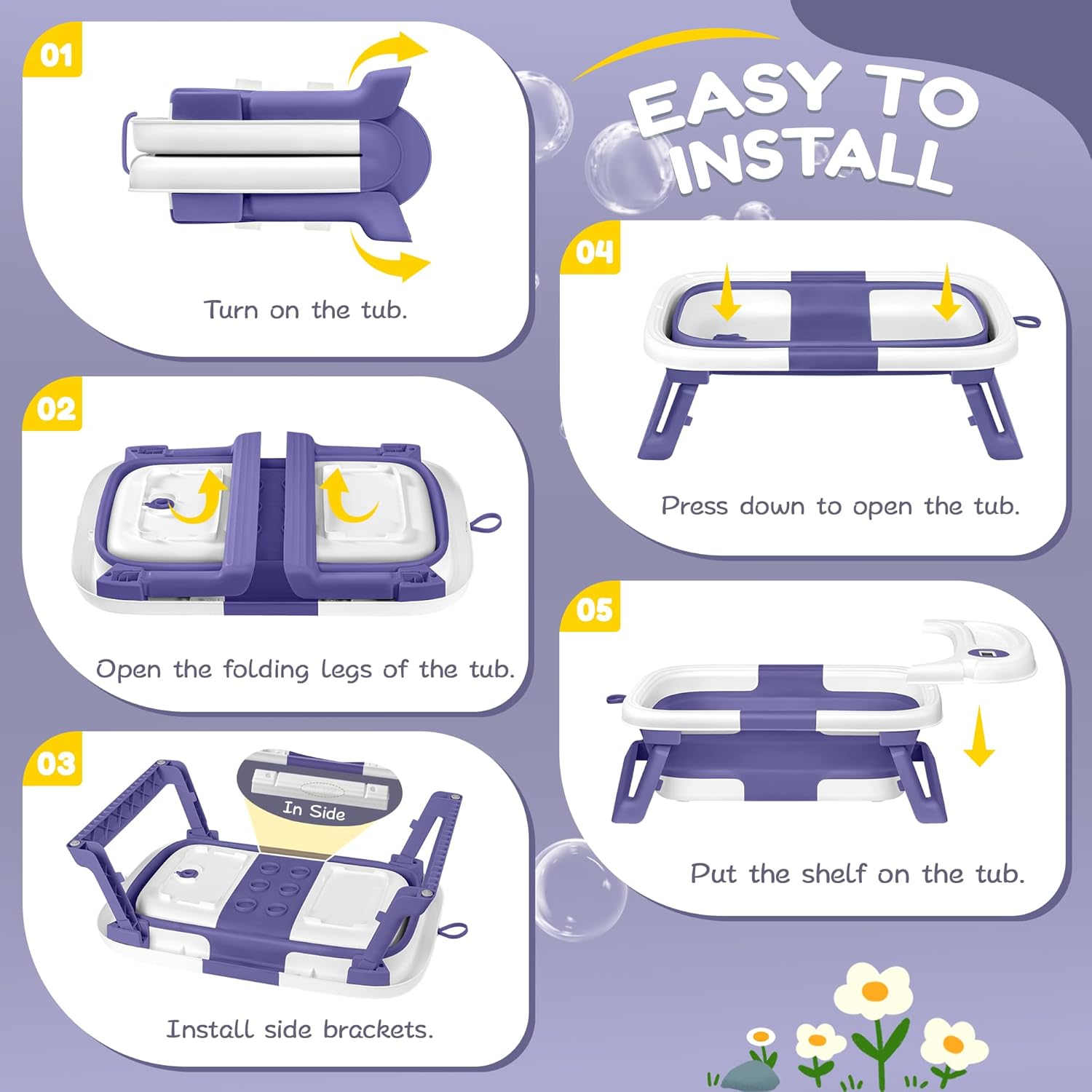 EASY TO INSTALL

01

Turn on the tub.

02

Open the folding legs of the tub.

03

In Side

Install side brackets.

04

Press down to open the tub.

05

Put the shelf on the tub.