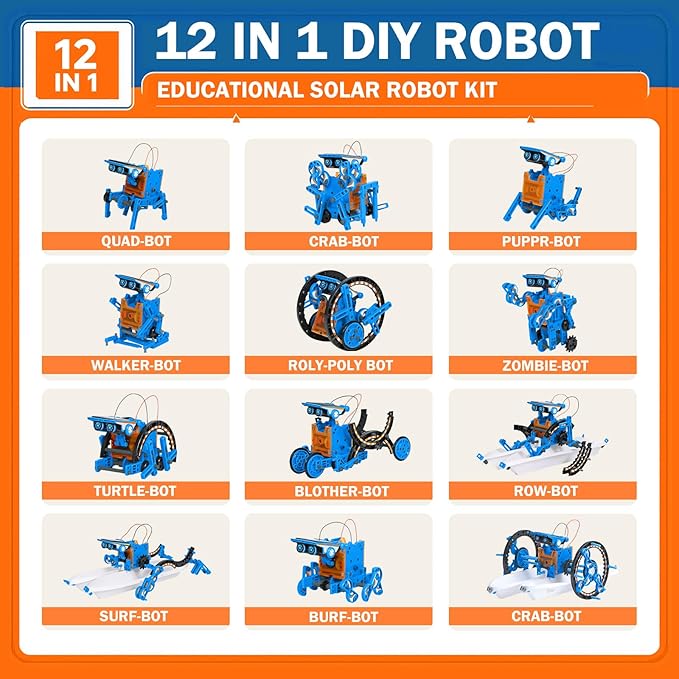 12 IN 1

12 IN 1 DIY ROBOT

EDUCATIONAL SOLAR ROBOT KIT

QUAD-BOT

CRAB-BOT

PUPPR-BOT

WALKER-BOT

ROLY-POLY BOT

ZOMBIE-BOT

TURTLE-BOT

BLOTHER-BOT

ROW-BOT

SURF-BOT

BURF-BOT

CRAB-BOT