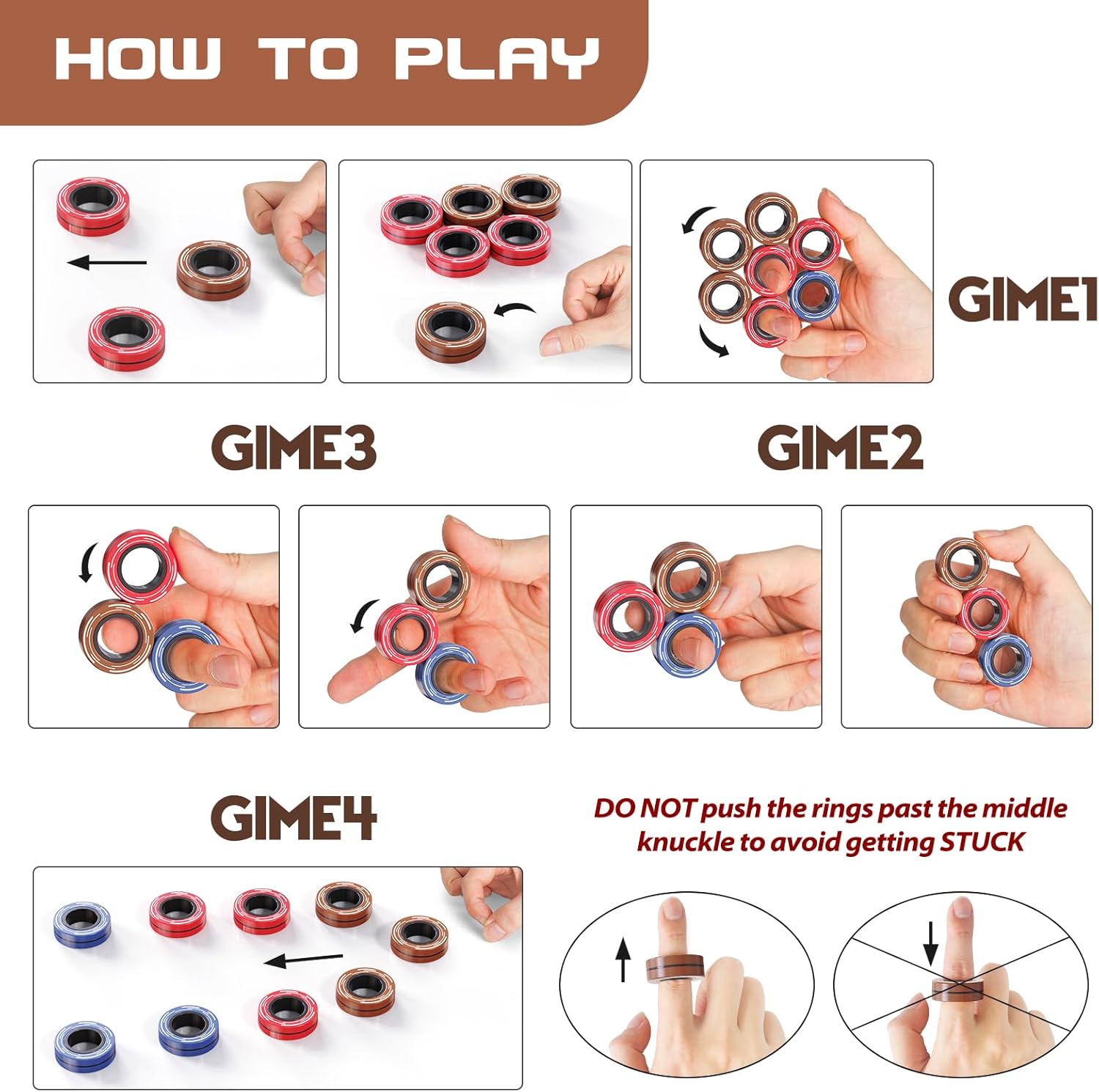 HOW TO PLAY

GIME1

GIME3

GIME2

GIME4

DO NOT push the rings past the middle knuckle to avoid getting STUCK