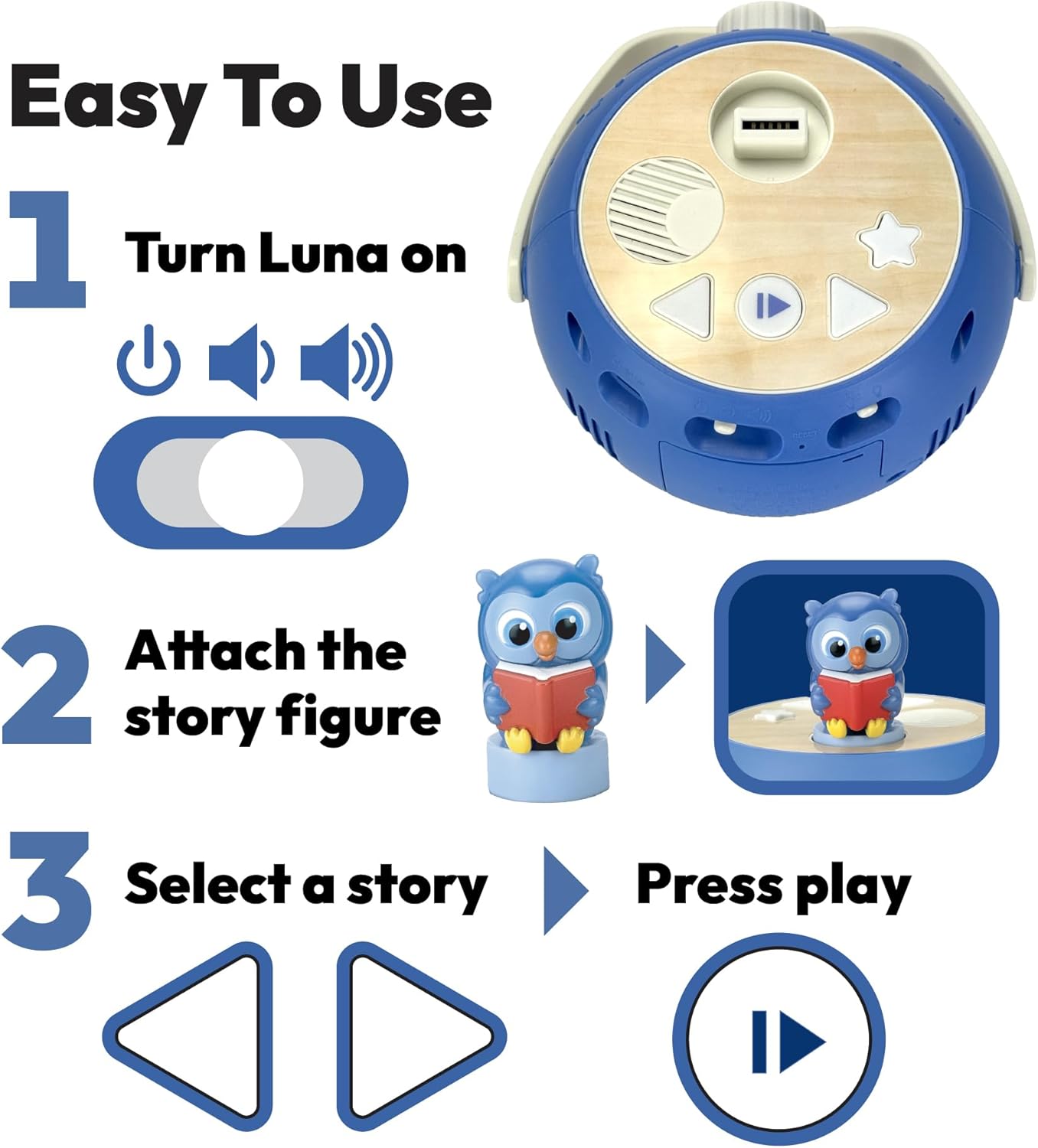 Easy To Use

1 Turn Luna on

2 Attach the story figure

3 Select a story

Press play