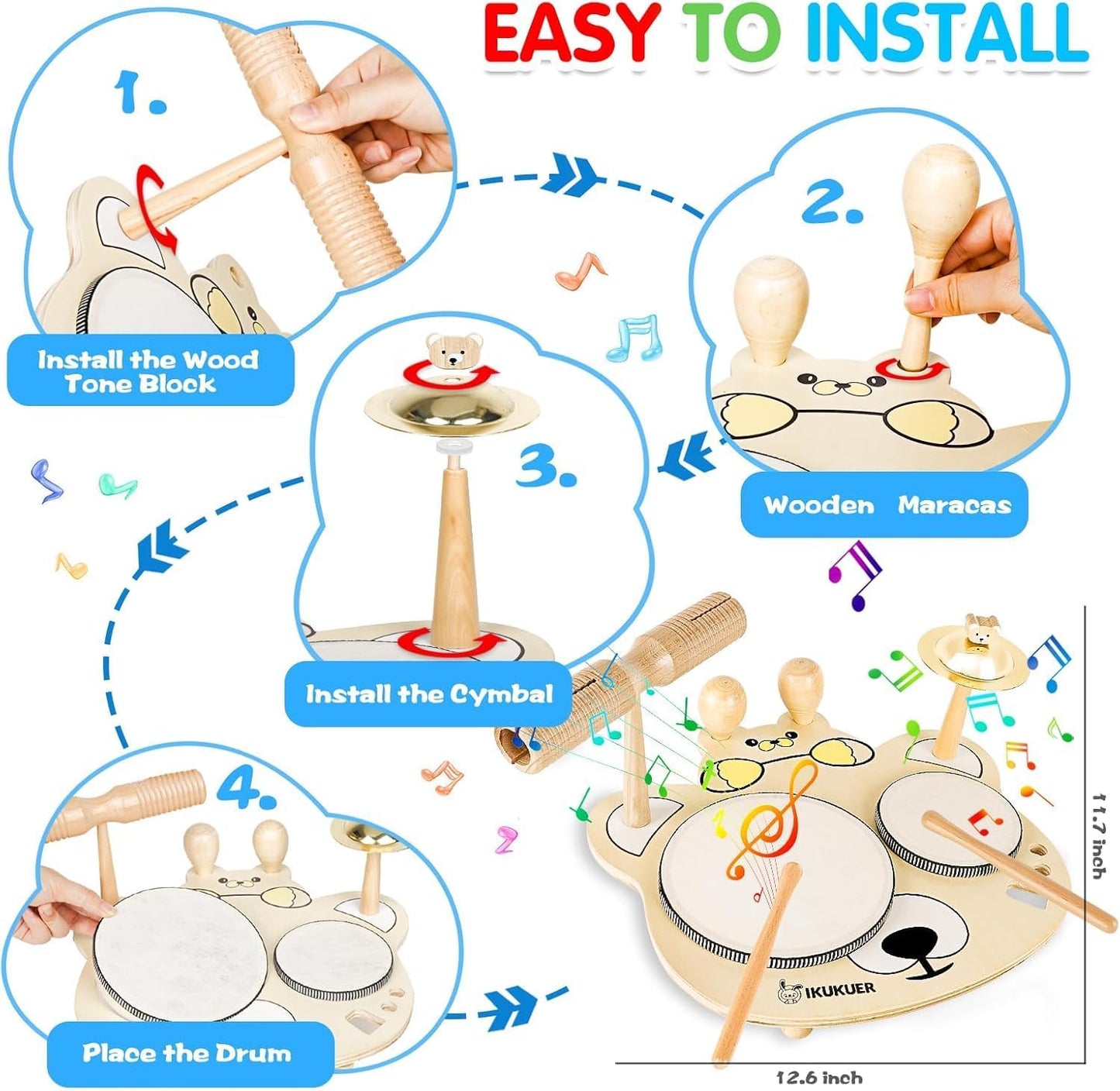 EASY TO INSTALL

1.

Install the Wood Tone Block

2.

Wooden Maracas

3.

Install the Cymbal

4.

Place the Drum

IKUKUER

11.7 inch

12.6 inch