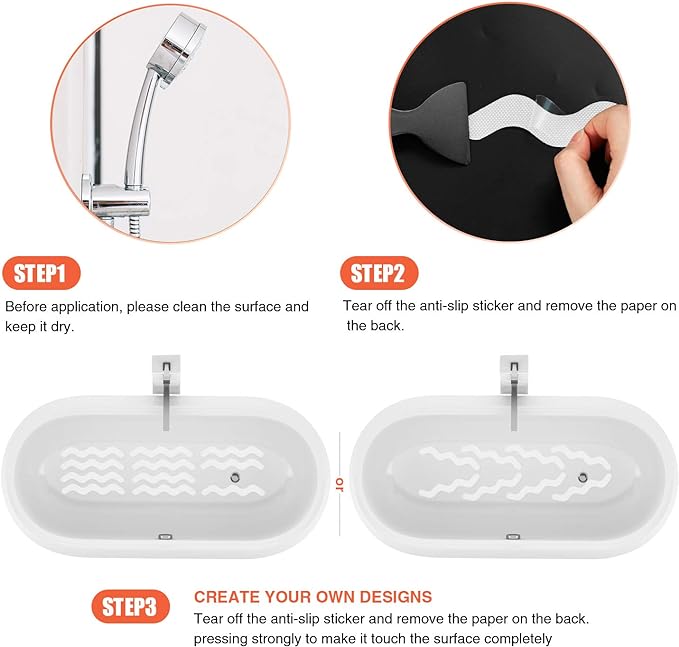 STEP1

Before application, please clean the surface and keep it dry.

STEP2

Tear off the anti-slip sticker and remove the paper on the back.

or

STEP3

CREATE YOUR OWN DESIGNS

Tear off the anti-slip sticker and remove the paper on the back. pressing strongly to make it touch the surface completely