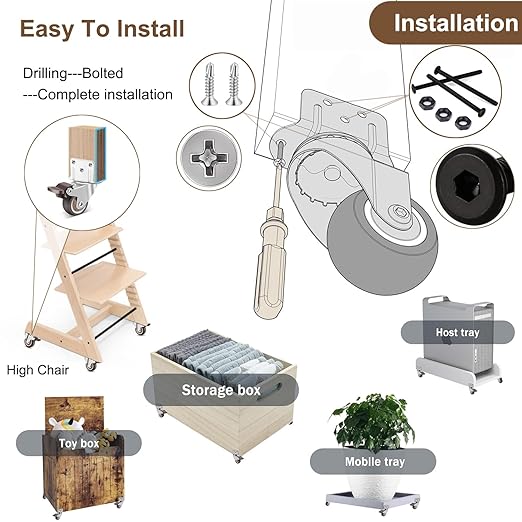 Easy To Install

Installation

Drilling---Bolted
---Complete installation

High Chair

Host tray

Storage box

Toy box

Mobile tray