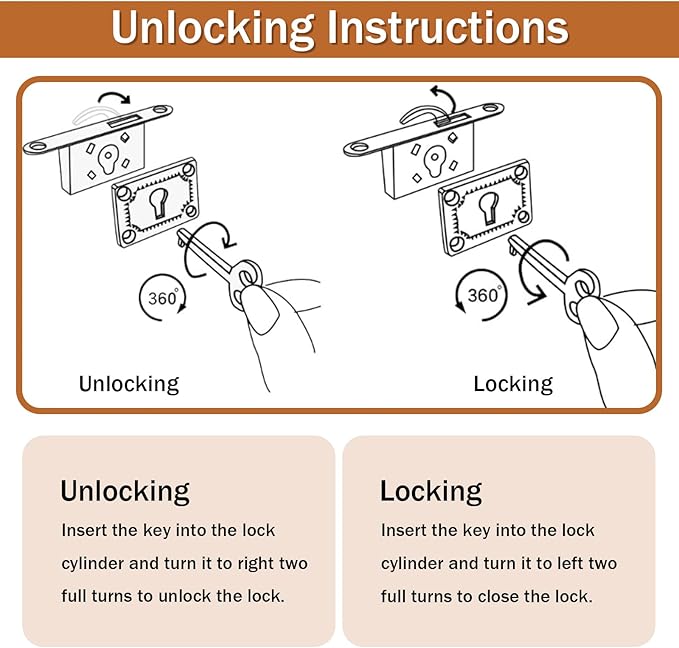 Unlocking Instructions

360°

Unlocking

360°

Locking

Unlocking

Insert the key into the lock cylinder and turn it to right two full turns to unlock the lock.

Locking

Insert the key into the lock cylinder and turn it to left two full turns to close the lock.