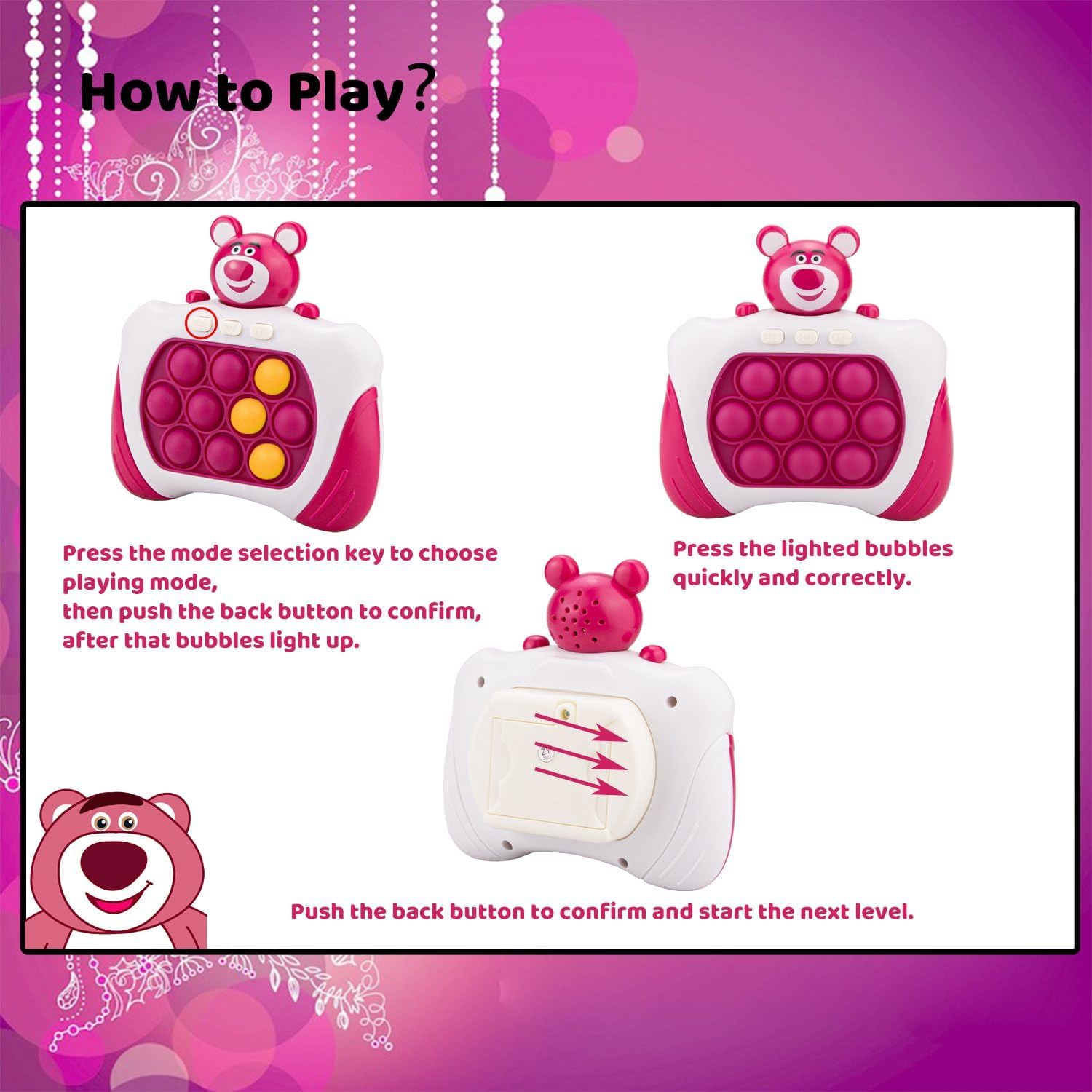 How to Play?

Press the mode selection key to choose playing mode,
then push the back button to confirm,
after that bubbles light up.

Press the lighted bubbles quickly and correctly.

ZY

Push the back button to confirm and start the next level.