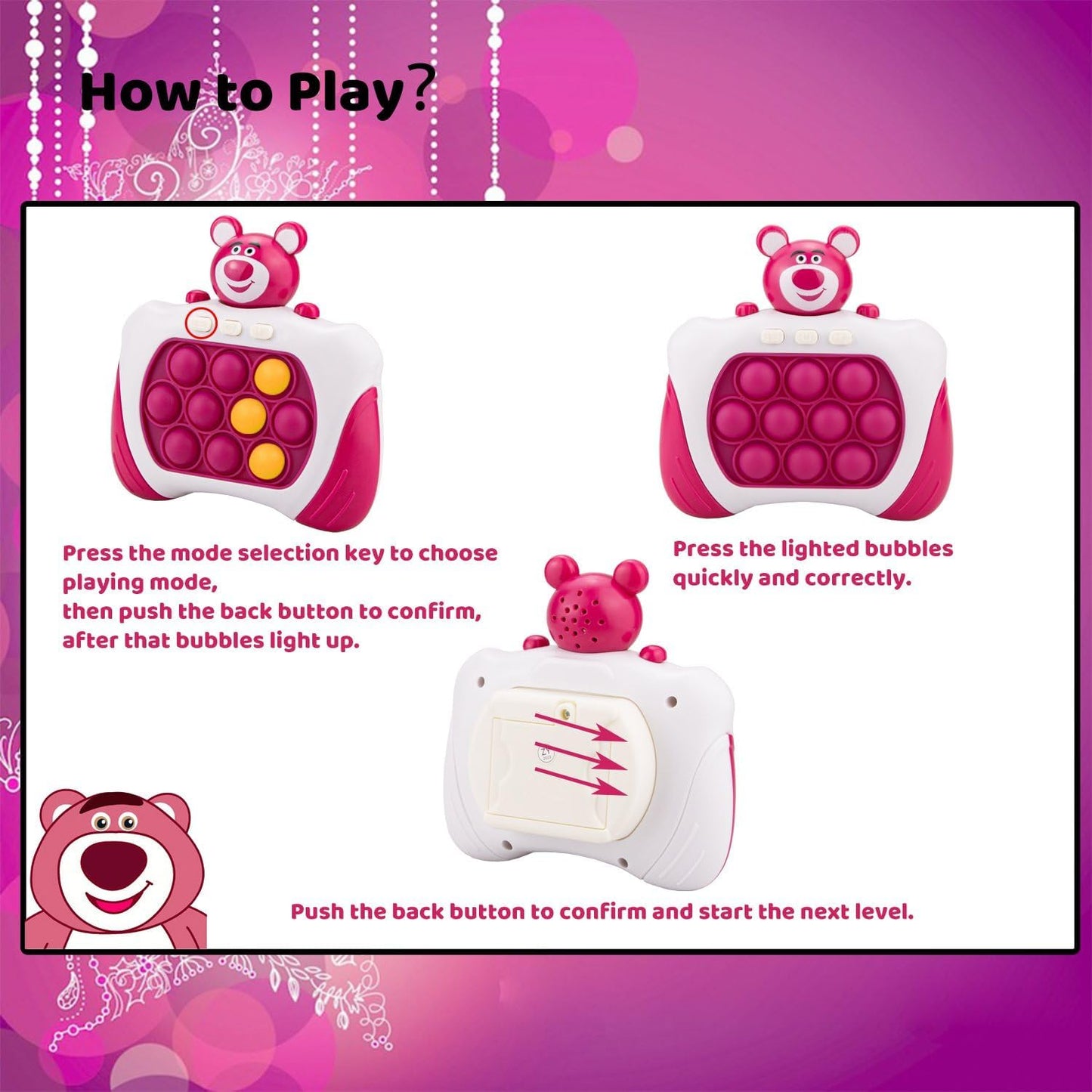 How to Play?

Press the mode selection key to choose playing mode,
then push the back button to confirm,
after that bubbles light up.

Press the lighted bubbles quickly and correctly.

Push the back button to confirm and start the next level.