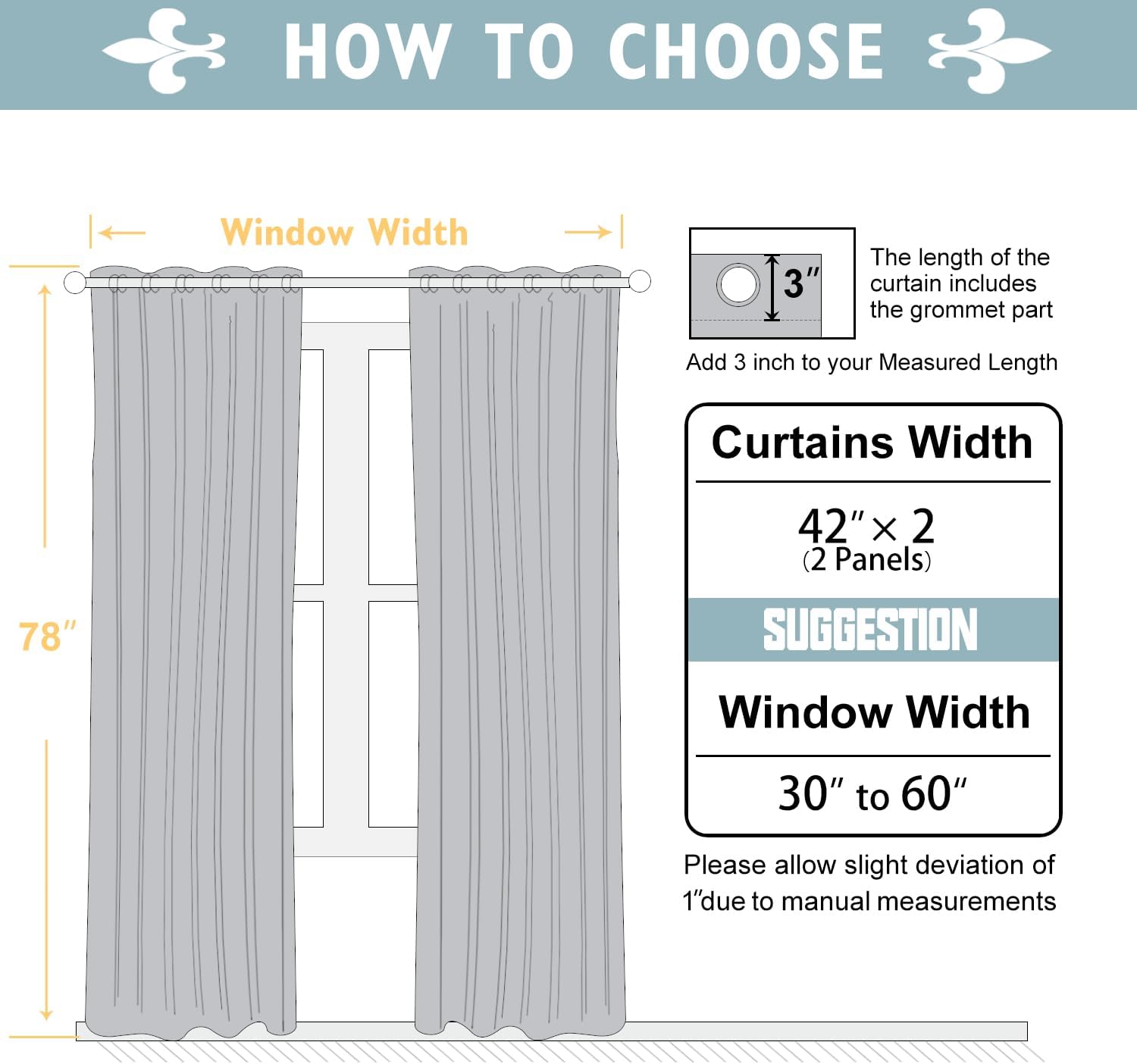 HOW TO CHOOSE

Window Width

78″

3″

The length of the curtain includes the grommet part

Add 3 inch to your Measured Length

Curtains Width

42″ × 2
(2 Panels)

SUGGESTION

Window Width

30″ to 60″

Please allow slight deviation of 1″due to manual measurements