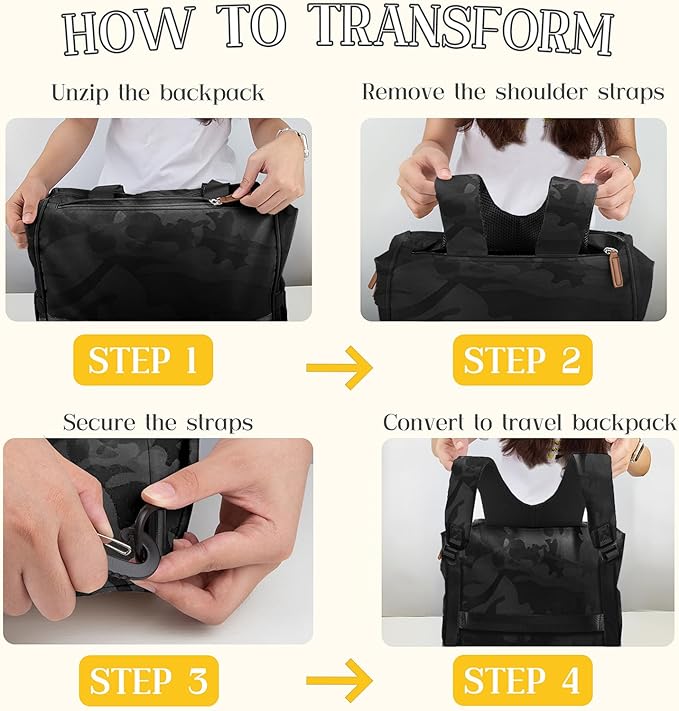 HOW TO TRANSFORM

Unzip the backpack

Remove the shoulder straps

STEP 1

STEP 2

Secure the straps

Convert to travel backpack

STEP 3

STEP 4