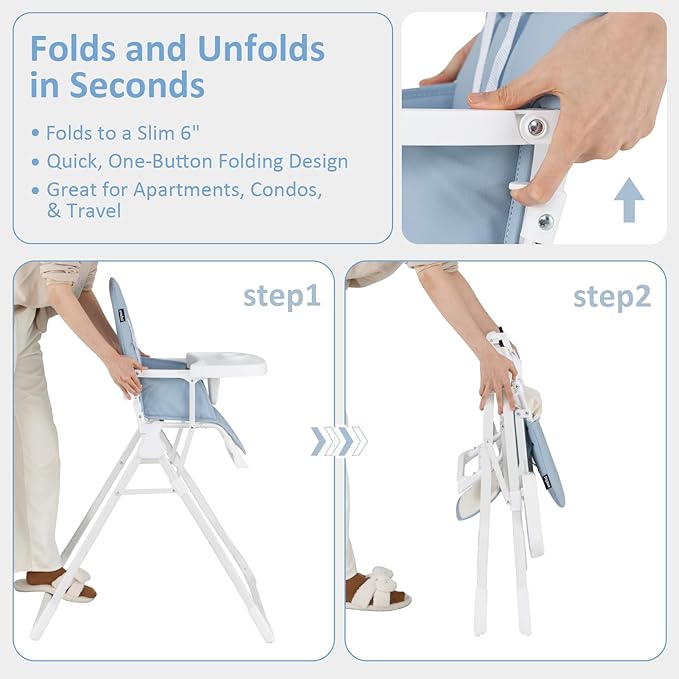 Folds and Unfolds in Seconds

• Folds to a Slim 6"
• Quick, One-Button Folding Design
• Great for Apartments, Condos, & Travel

step1

step2