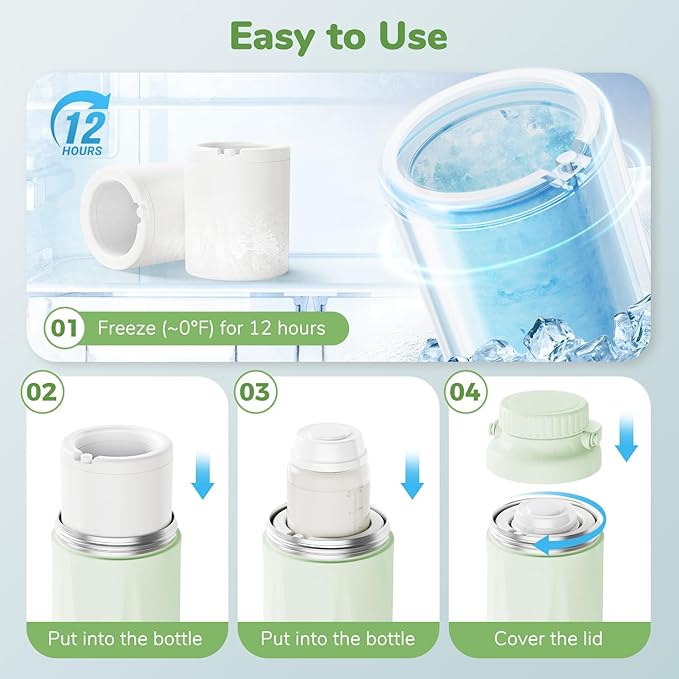 Easy to Use

12 HOURS

01 Freeze (~0°F) for 12 hours

02

Put into the bottle

03

Put into the bottle

04

Cover the lid