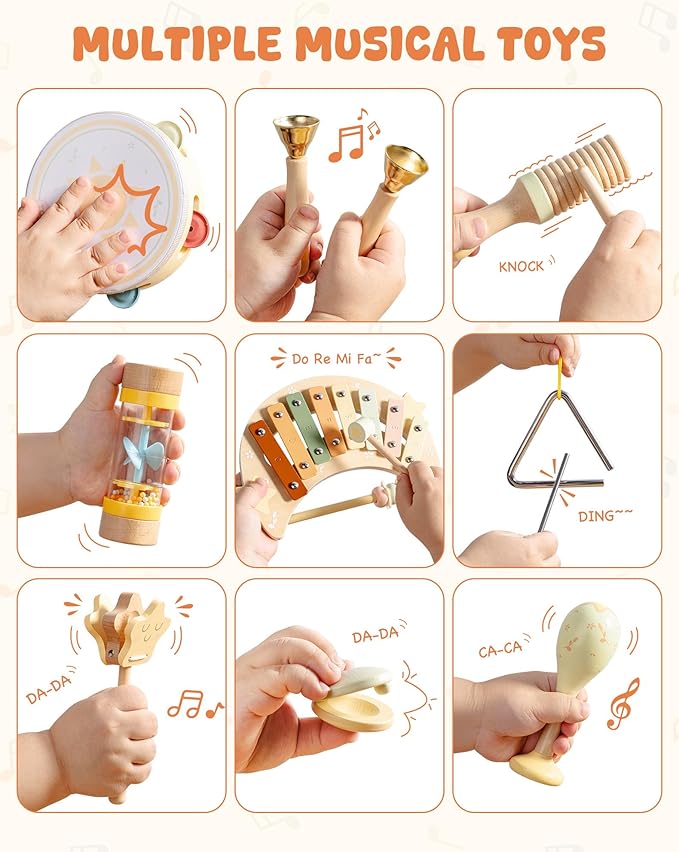 MULTIPLE MUSICAL TOYS

KNOCK

Do Re Mi Fa~

DING~~

DA-DA

DA-DA

CA-CA