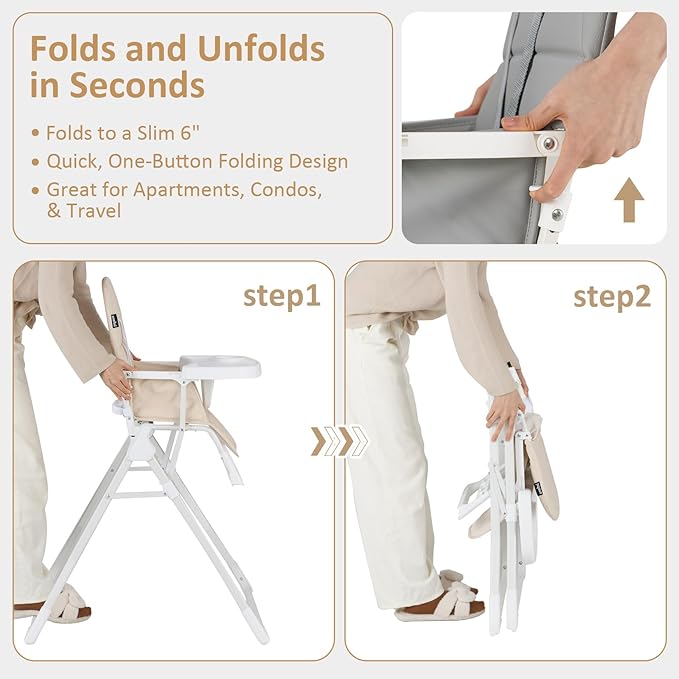 Folds and Unfolds in Seconds

• Folds to a Slim 6"
• Quick, One-Button Folding Design
• Great for Apartments, Condos, & Travel

step1

step2