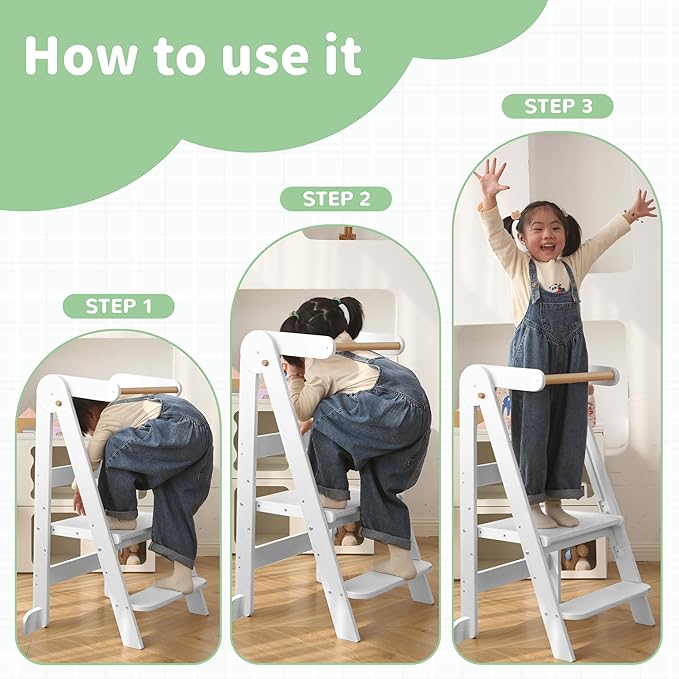 How to use it

STEP 1

STEP 2

STEP 3