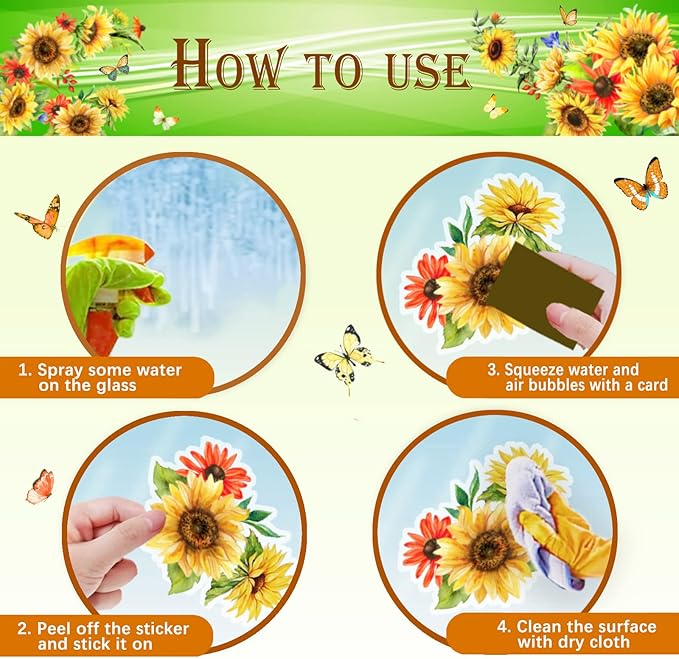 HOW TO USE

1. Spray some water on the glass

3. Squeeze water and air bubbles with a card

2. Peel off the sticker and stick it on

4. Clean the surface with dry cloth