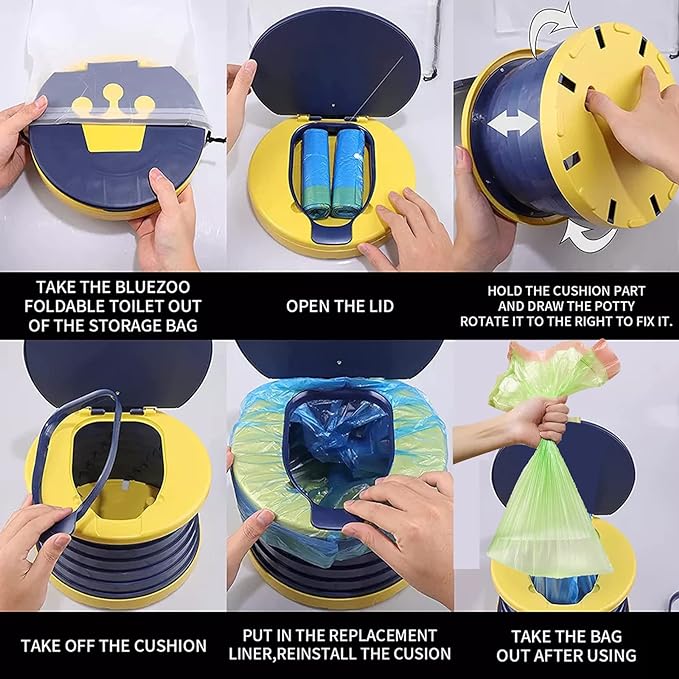 TAKE THE BLUEZOO FOLDABLE TOILET OUT OF THE STORAGE BAG

OPEN THE LID

HOLD THE CUSHION PART AND DRAW THE POTTY ROTATE IT TO THE RIGHT TO FIX IT.

TAKE OFF THE CUSHION

PUT IN THE REPLACEMENT LINER,REINSTALL THE CUSION

TAKE THE BAG OUT AFTER USING