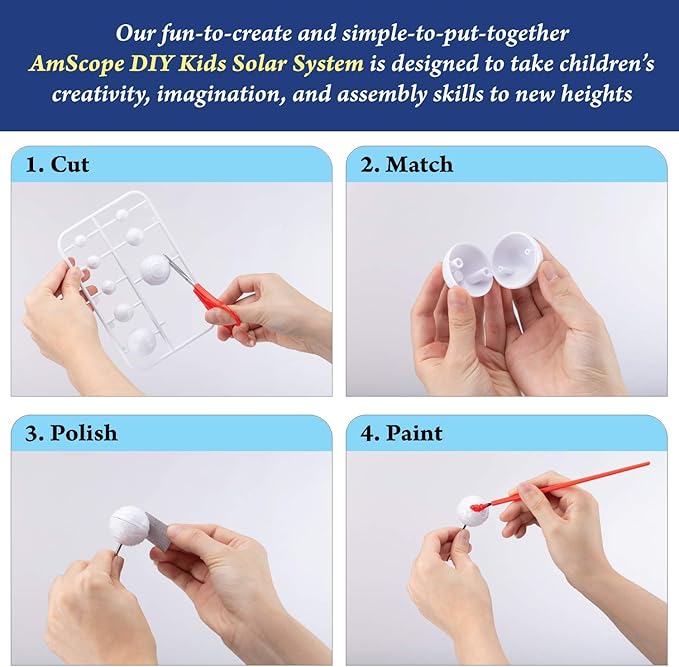 Our fun-to-create and simple-to-put-together AmScope DIY Kids Solar System is designed to take children's creativity, imagination, and assembly skills to new heights

1. Cut

2. Match

3. Polish

4. Paint