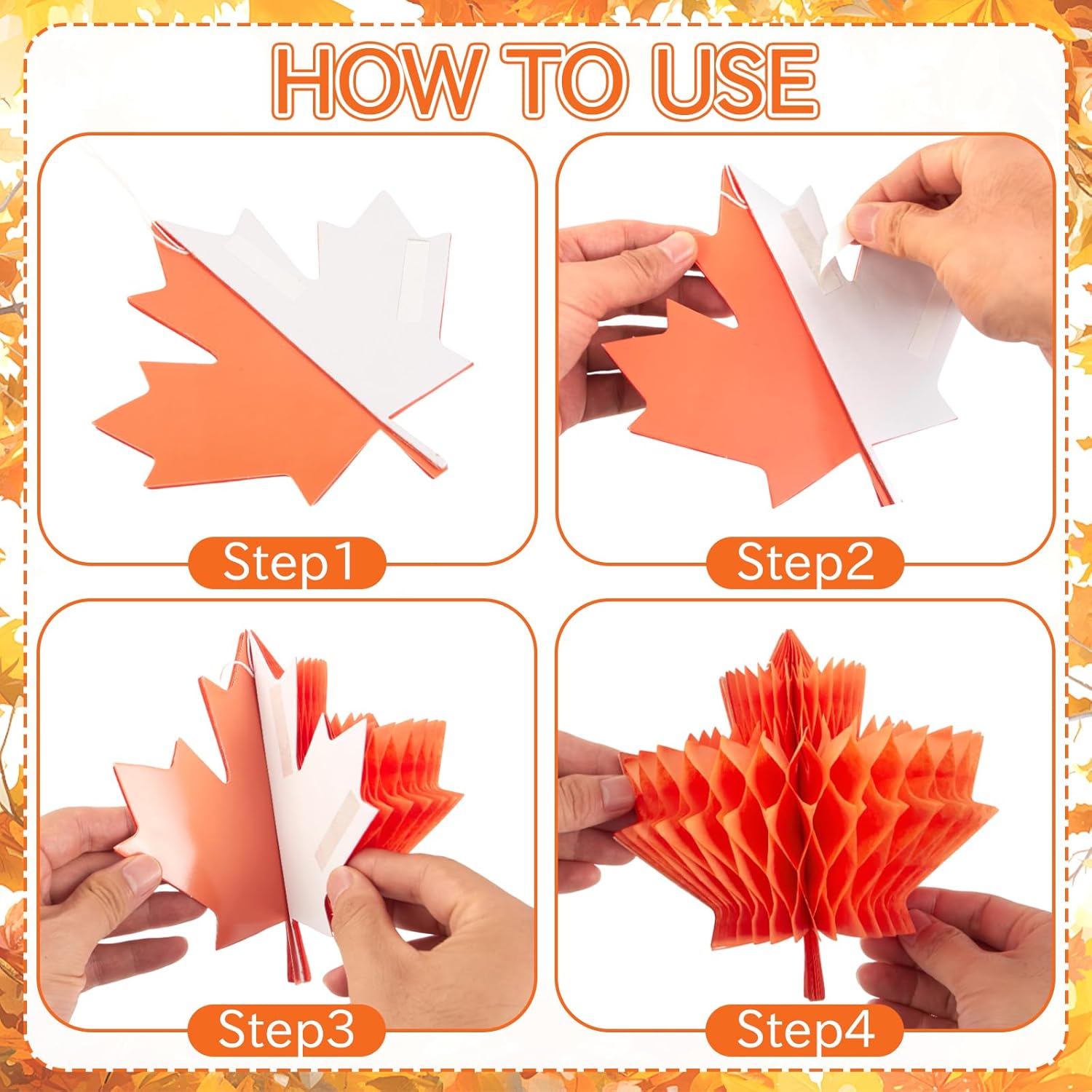 HOW TO USE

Step1

Step2

Step3

Step4