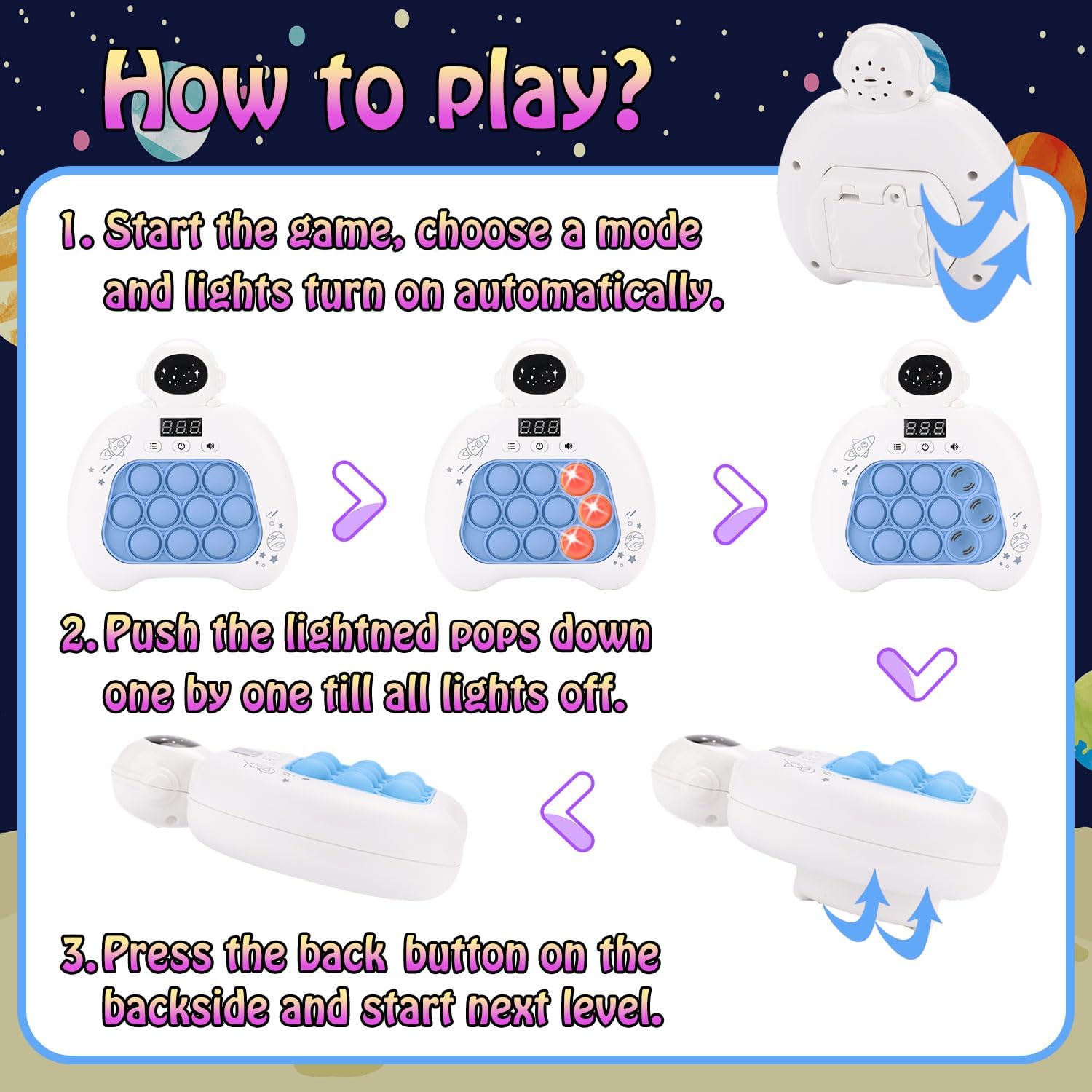 How to play?

1. Start the game, choose a mode and lights turn on automatically.

888

888

888

2. Push the lightned pops down one by one till all lights off.

3. Press the back button on the backside and start next level.