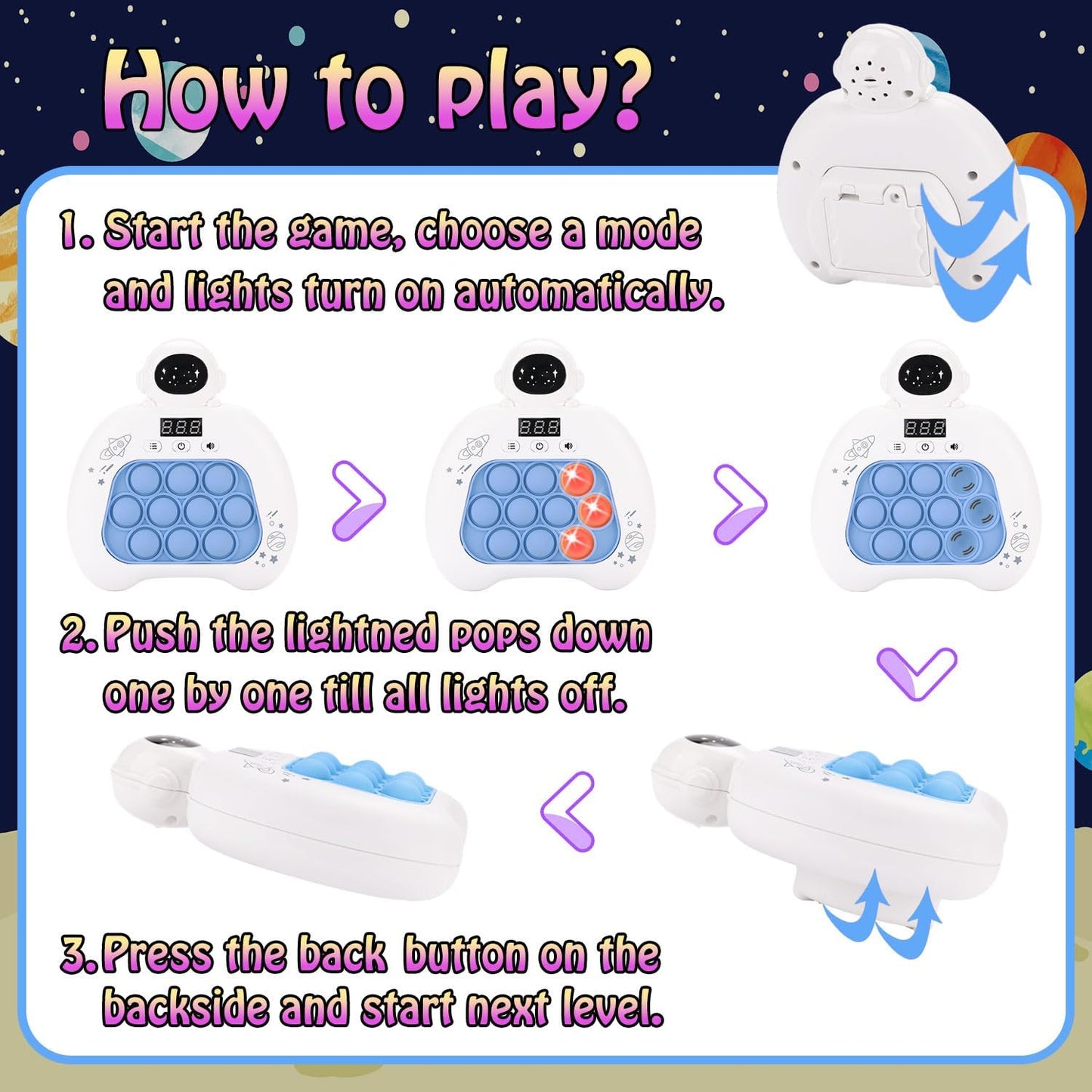 How to play?

1. Start the game, choose a mode and lights turn on automatically.

888

888

888

2. Push the lightned pops down one by one till all lights off.

3. Press the back button on the backside and start next level.