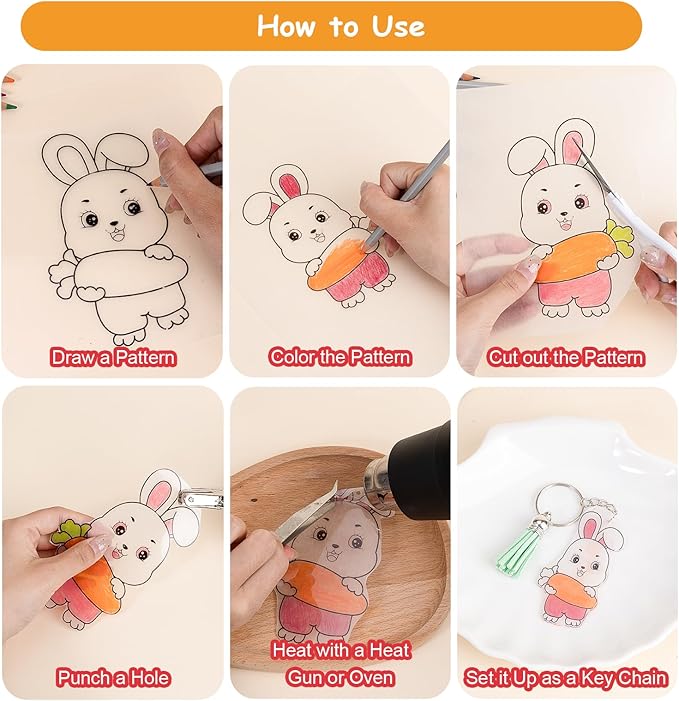 How to Use

Draw a Pattern

Color the Pattern

Cut out the Pattern

Punch a Hole

Heat with a Heat Gun or Oven

Set it Up as a Key Chain