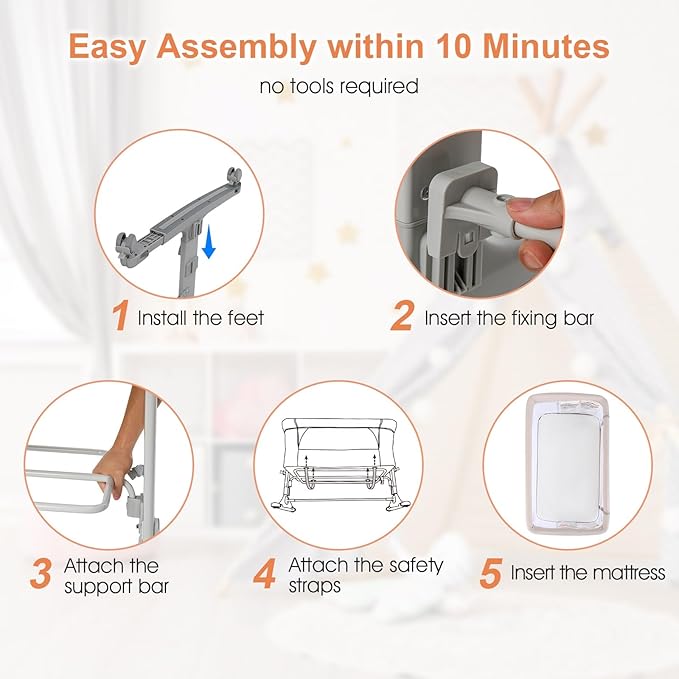 Easy Assembly within 10 Minutes

no tools required

1 Install the feet

2 Insert the fixing bar

3 Attach the support bar

4 Attach the safety straps

5 Insert the mattress