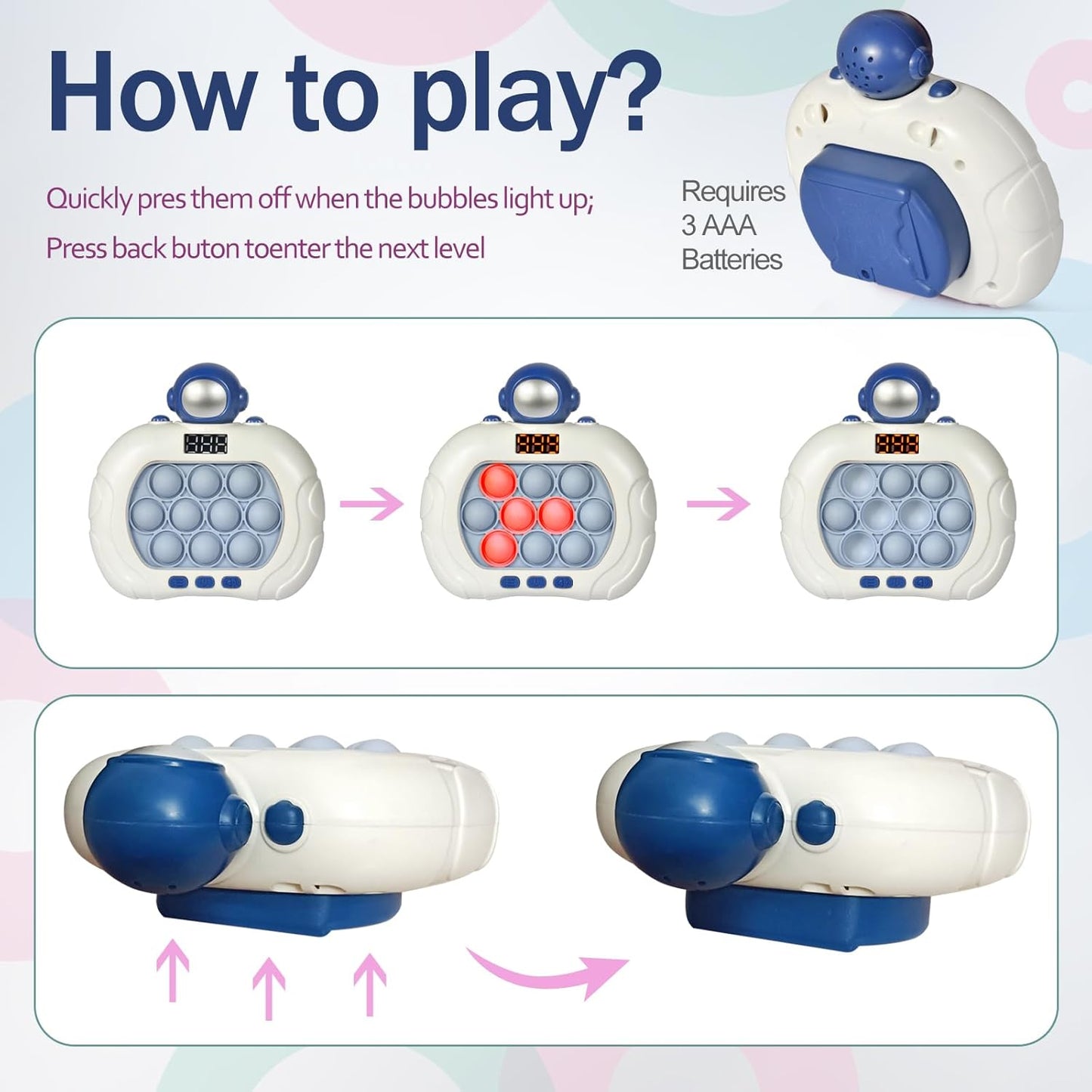 How to play?

Quickly pres them off when the bubbles light up;

Press back buton toenter the next level

Requires 3 AAA Batteries