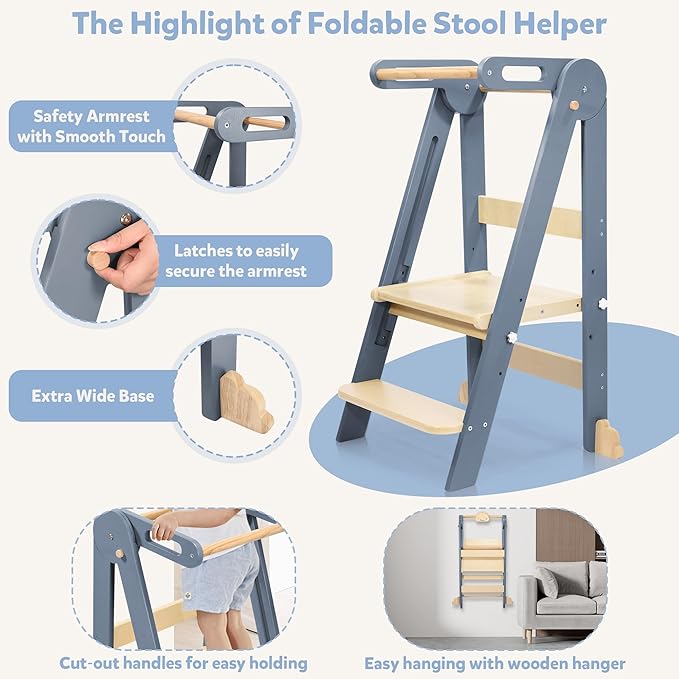 The Highlight of Foldable Stool Helper

Safety Armrest with Smooth Touch

Latches to easily secure the armrest

Extra Wide Base

Cut-out handles for easy holding

Easy hanging with wooden hanger