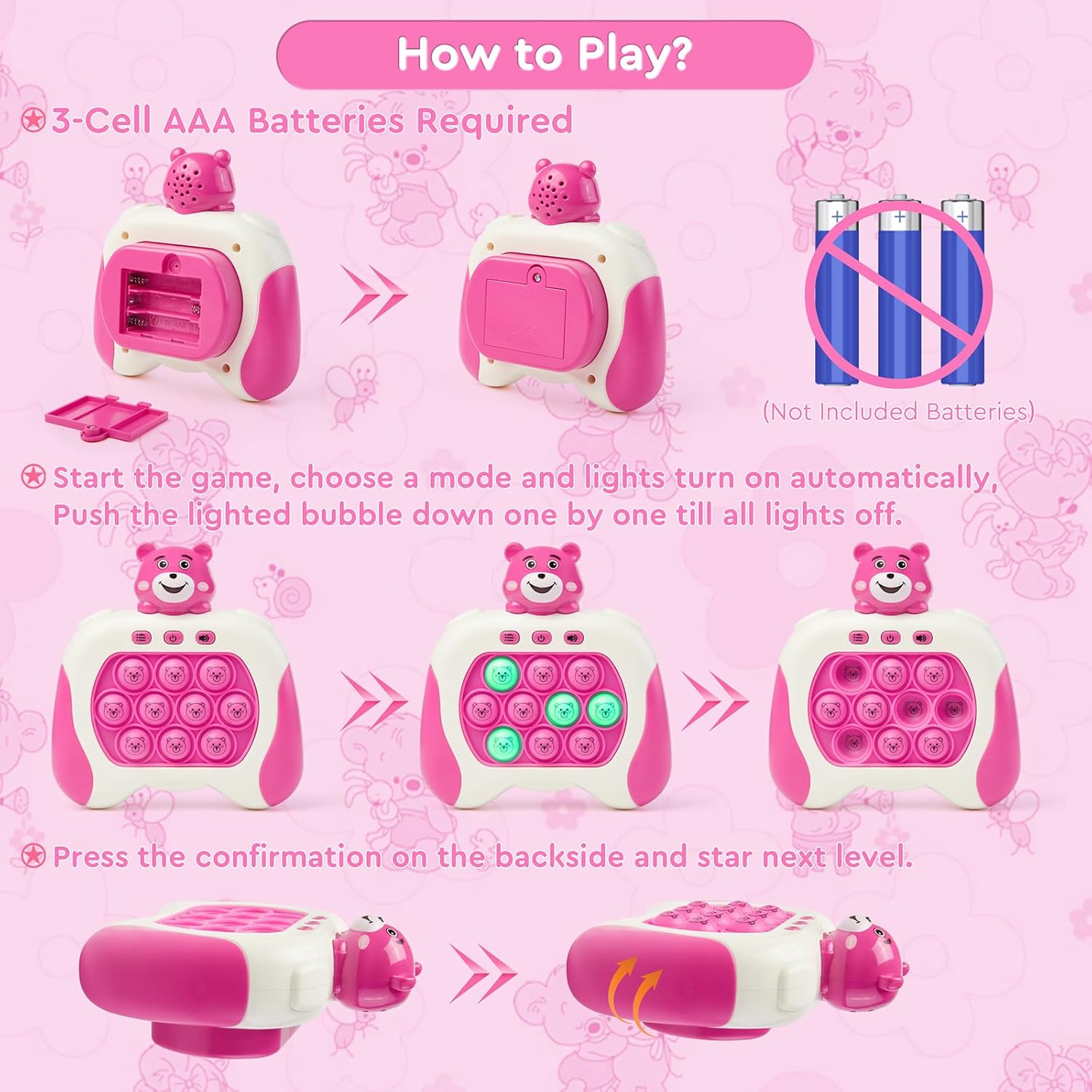 How to Play?

3-Cell AAA Batteries Required

(Not Included Batteries)

Start the game, choose a mode and lights turn on automatically, Push the lighted bubble down one by one till all lights off.

Press the confirmation on the backside and star next level.