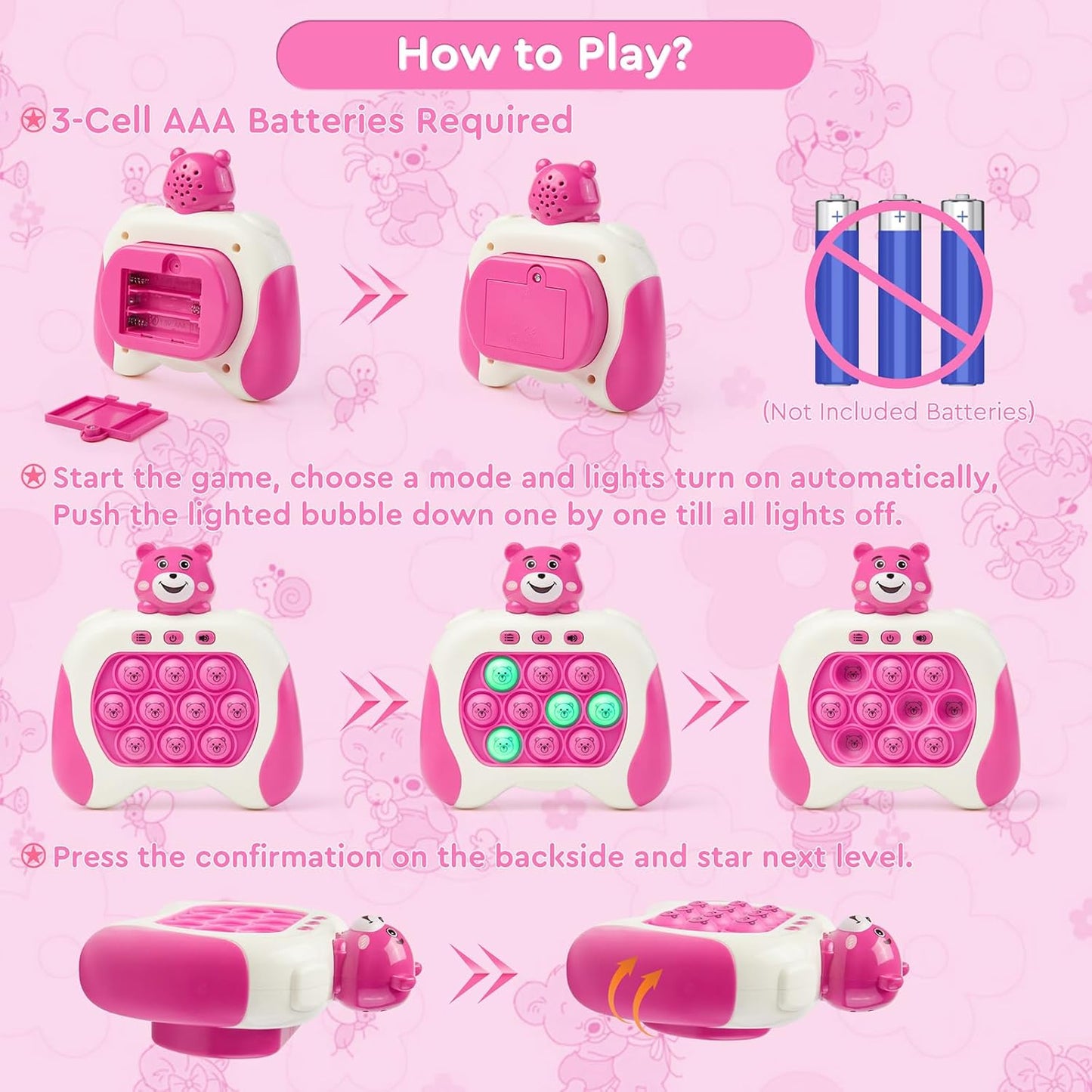 How to Play?

3-Cell AAA Batteries Required

(Not Included Batteries)

Start the game, choose a mode and lights turn on automatically, Push the lighted bubble down one by one till all lights off.

Press the confirmation on the backside and star next level.