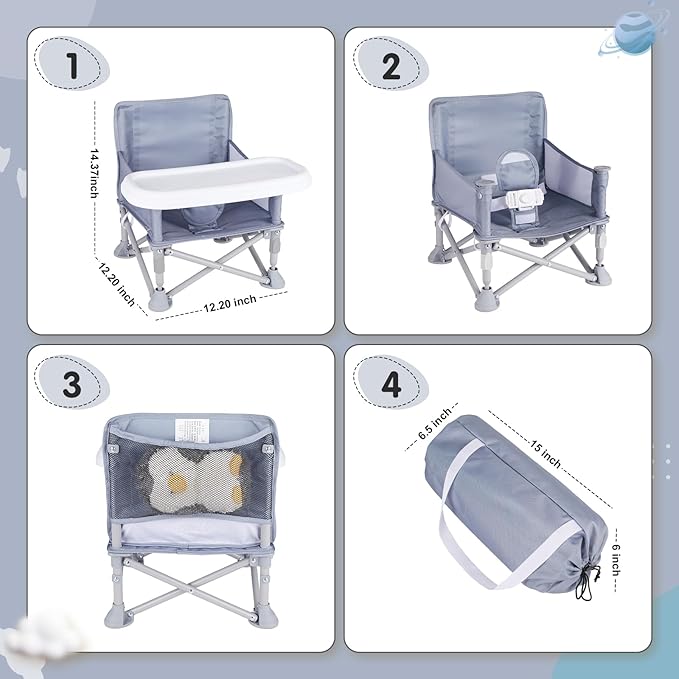 1

14.37inch

12.20 inch

12.20 inch

2

3

4

6.5 inch

15 inch

6 inch