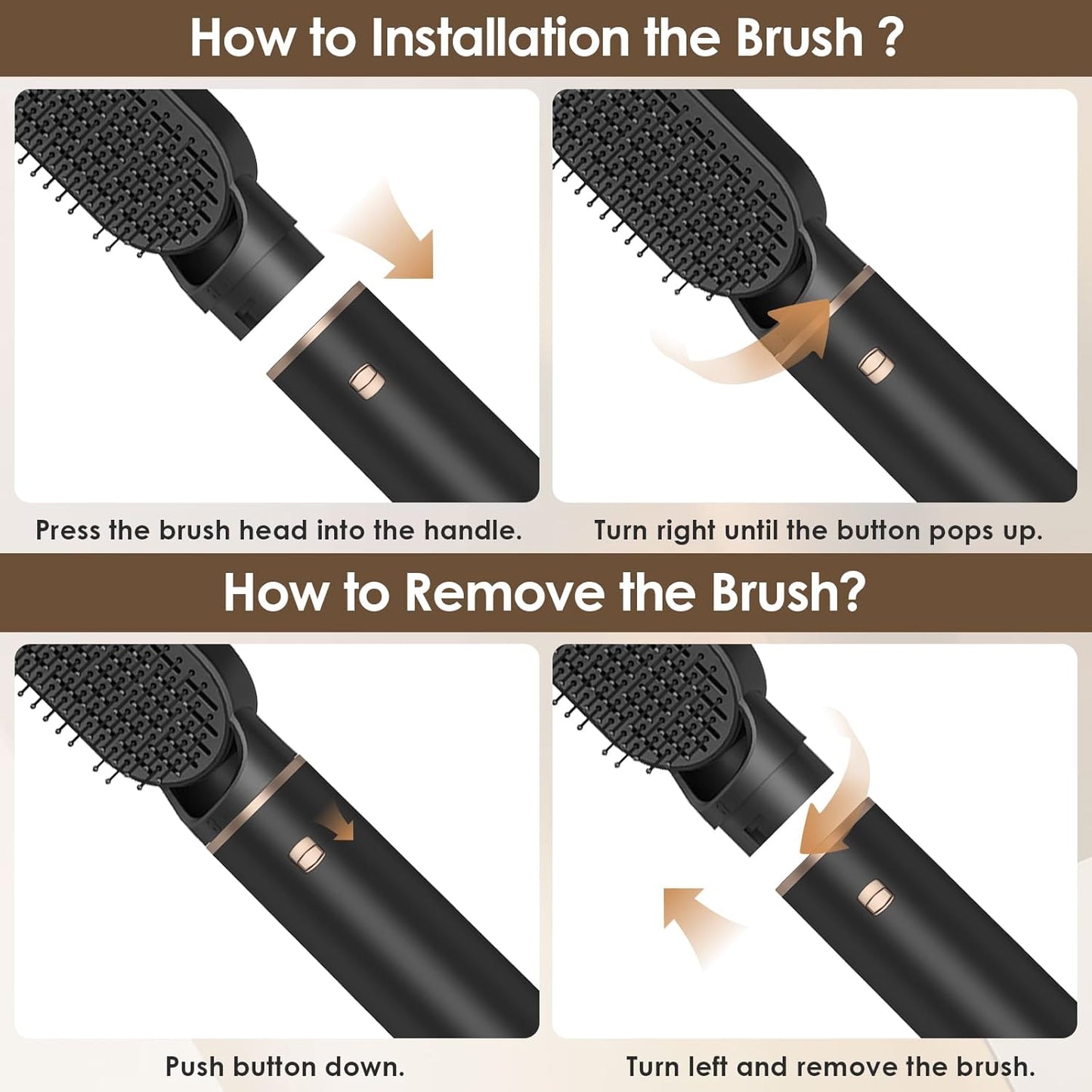 How to Installation the Brush ?

Press the brush head into the handle.

Turn right until the button pops up.

How to Remove the Brush?

Push button down.

Turn left and remove the brush.