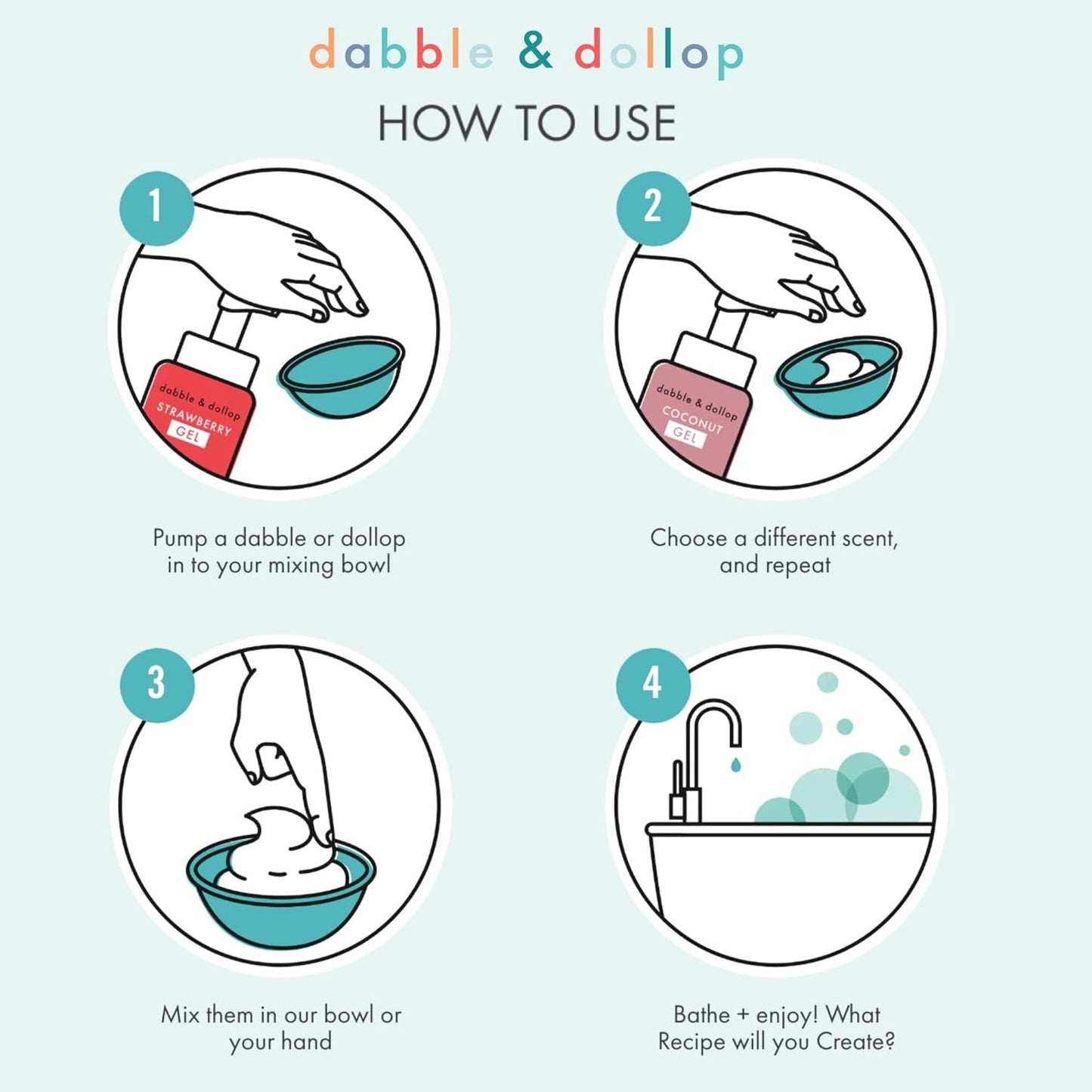 dabble & dollop

HOW TO USE

1

dabble & dollop
STRAWBERRY
GEL

Pump a dabble or dollop in to your mixing bowl

2

dabble & dollop
COCONUT
GEL

Choose a different scent, and repeat

3

Mix them in our bowl or your hand

4

Bathe + enjoy! What Recipe will you Create?