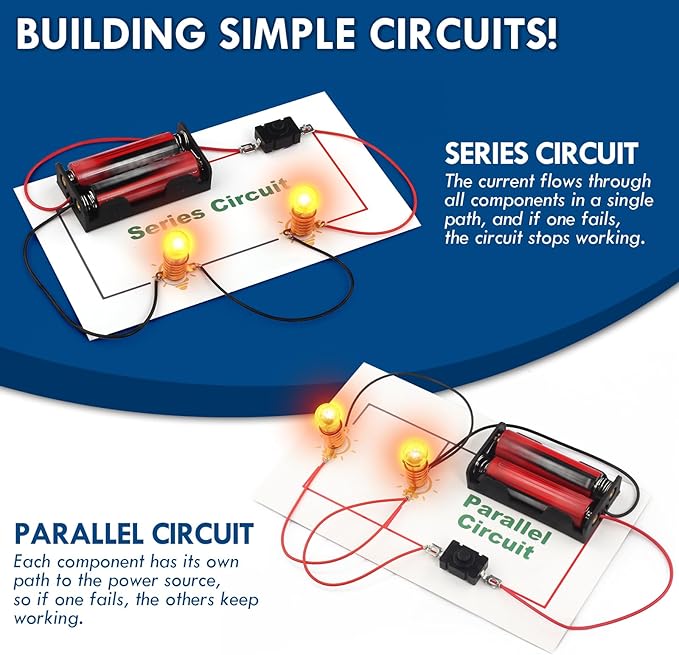 BUILDING SIMPLE CIRCUITS!

Series Circuit

SERIES CIRCUIT
The current flows through all components in a single path, and if one fails, the circuit stops working.

Parallel Circuit

PARALLEL CIRCUIT
Each component has its own path to the power source, so if one fails, the others keep working.