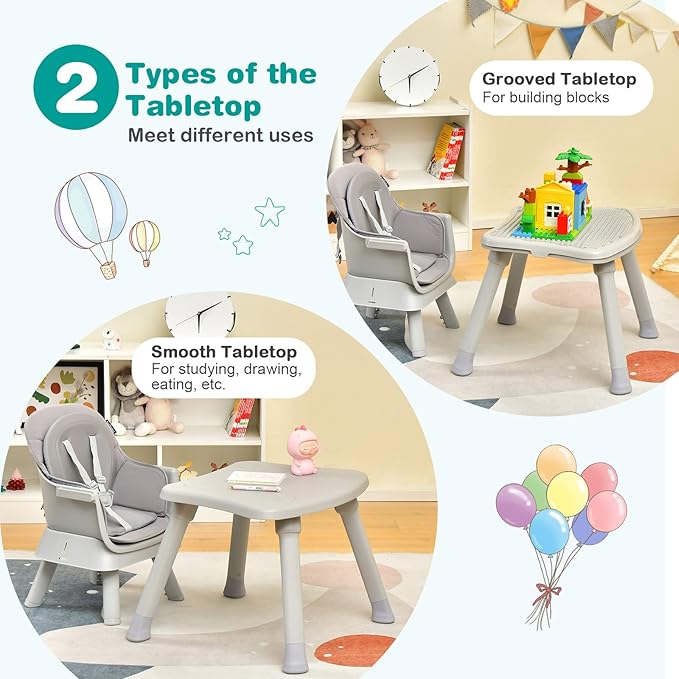 2 Types of the Tabletop
Meet different uses

Grooved Tabletop
For building blocks

Smooth Tabletop
For studying, drawing, eating, etc.