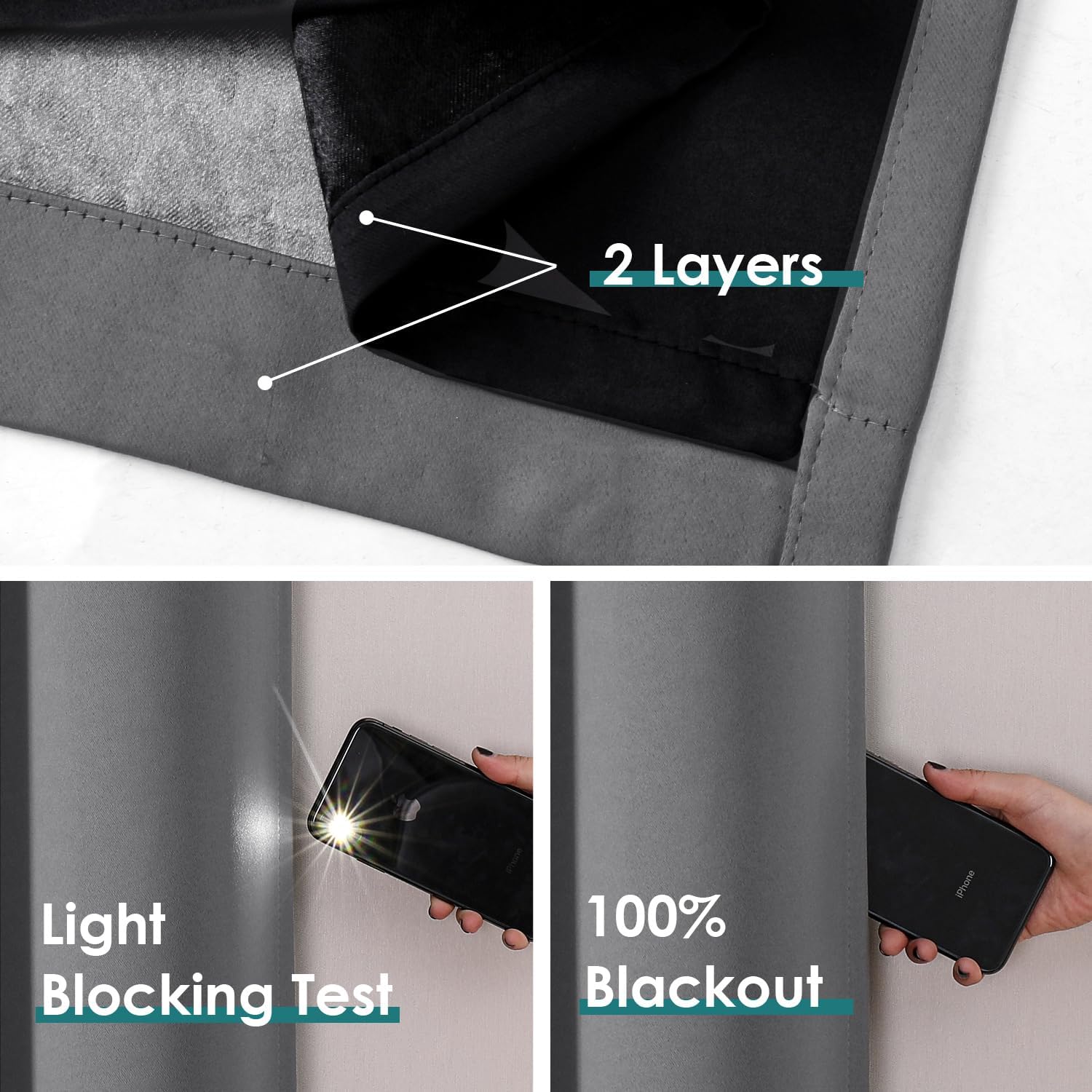 2 Layers

Light Blocking Test

iPhone

100% Blackout

iPhone