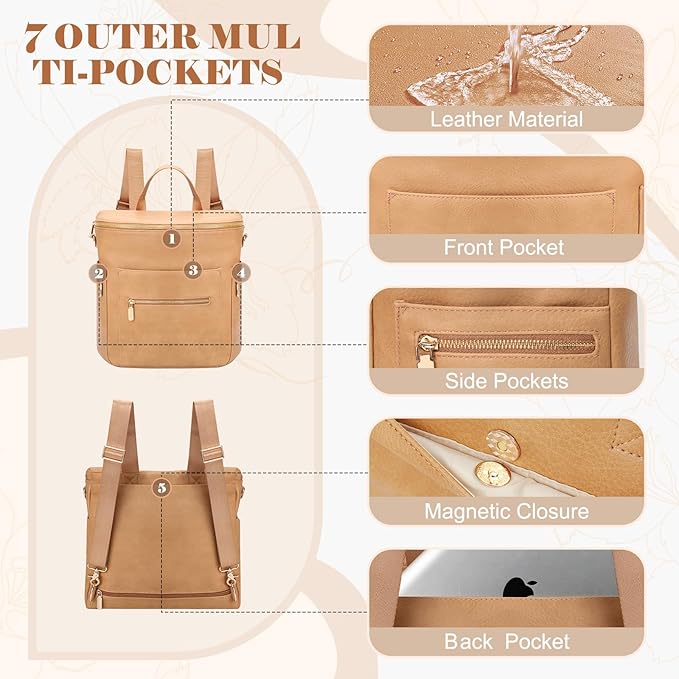 7 OUTER MUL
TI-POCKETS

1
2
3
4
5

Leather Material

Front Pocket

Side Pockets

Magnetic Closure

Back Pocket