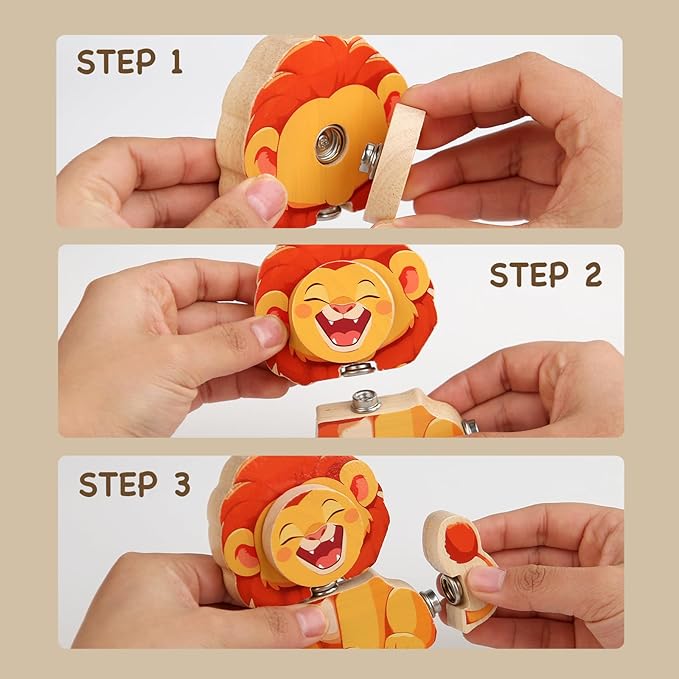 STEP 1

STEP 2

STEP 3