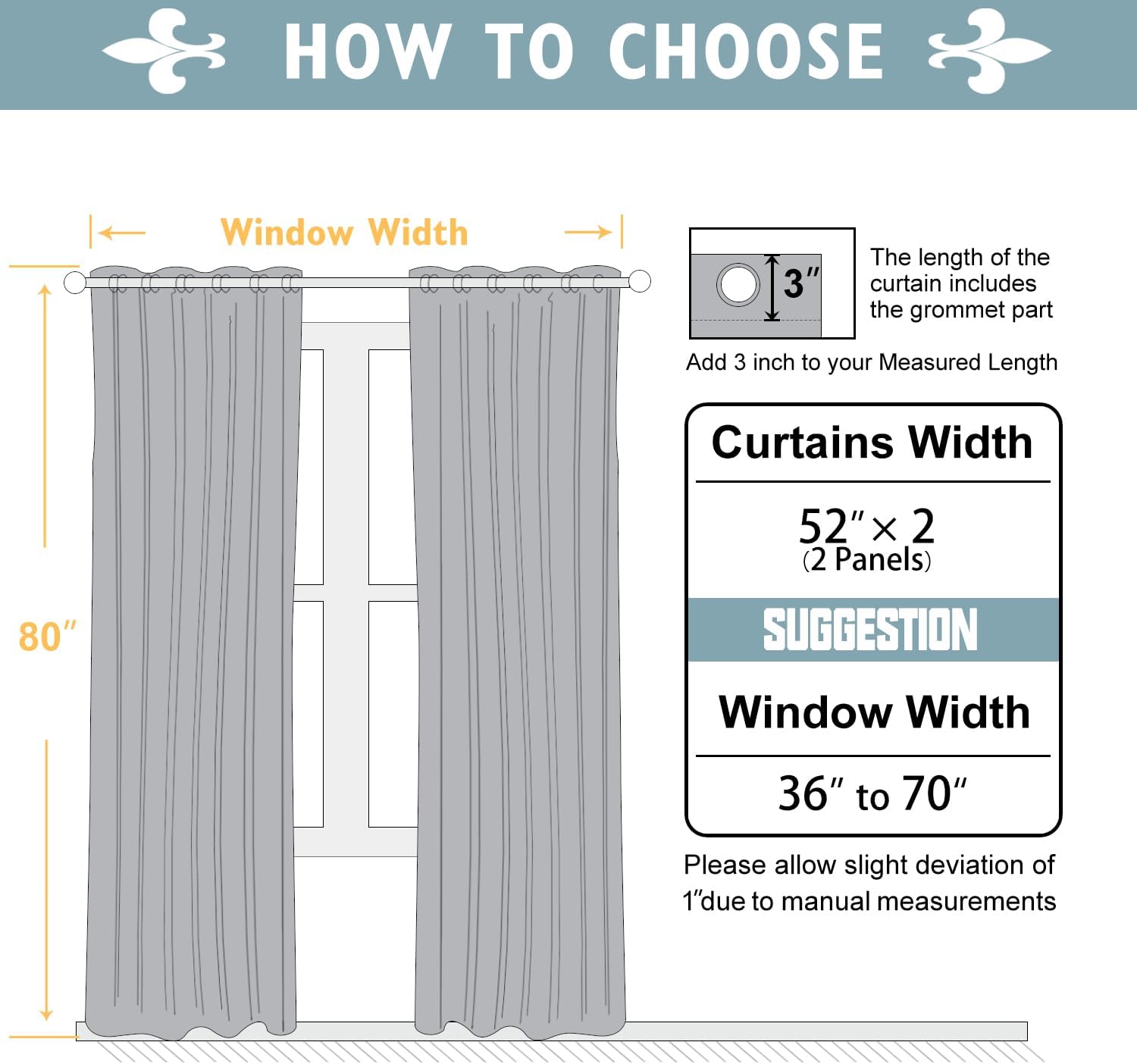 HOW TO CHOOSE

Window Width

80″

3″

The length of the curtain includes the grommet part

Add 3 inch to your Measured Length

Curtains Width

52″ × 2
(2 Panels)

SUGGESTION

Window Width

36″ to 70″

Please allow slight deviation of 1″due to manual measurements