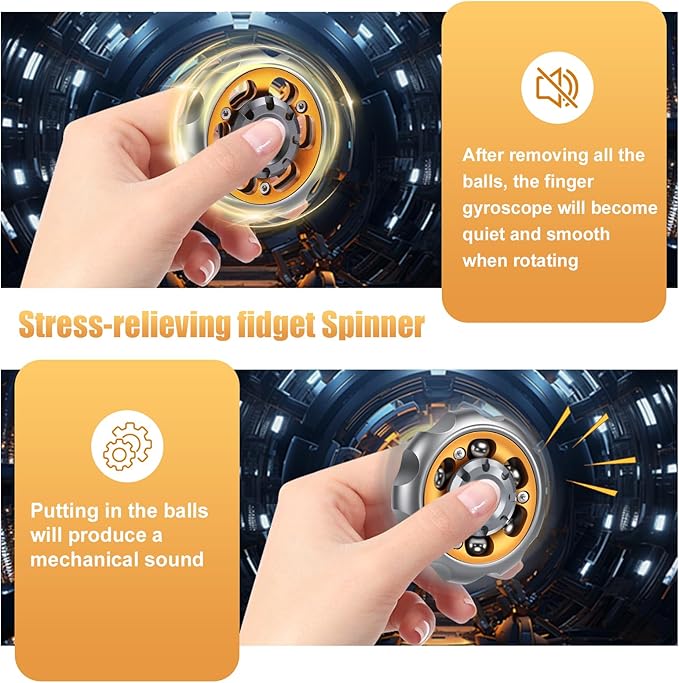 After removing all the balls, the finger gyroscope will become quiet and smooth when rotating

Stress-relieving fidget Spinner

Putting in the balls will produce a mechanical sound