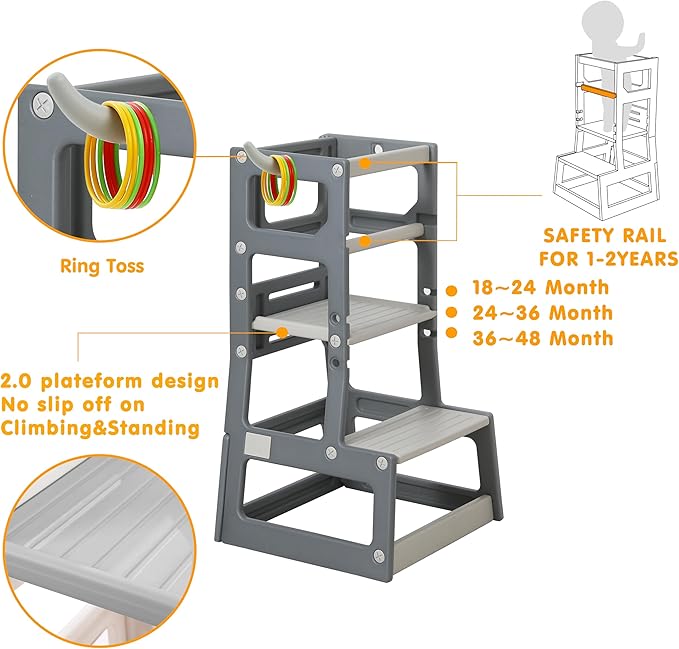 Ring Toss

SAFETY RAIL
FOR 1-2YEARS

18~24 Month
24~36 Month
36~48 Month

2.0 plateform design
No slip off on
Climbing&Standing