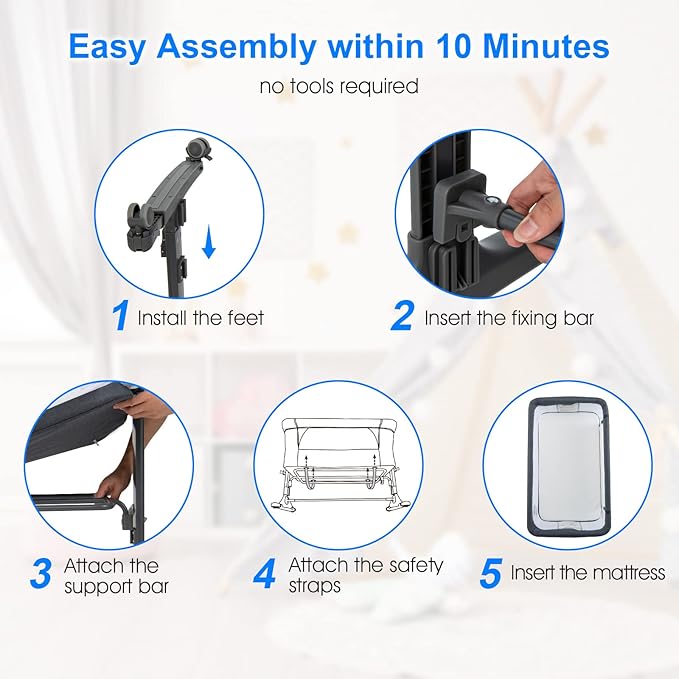 Easy Assembly within 10 Minutes

no tools required

1 Install the feet

2 Insert the fixing bar

3 Attach the support bar

4 Attach the safety straps

5 Insert the mattress