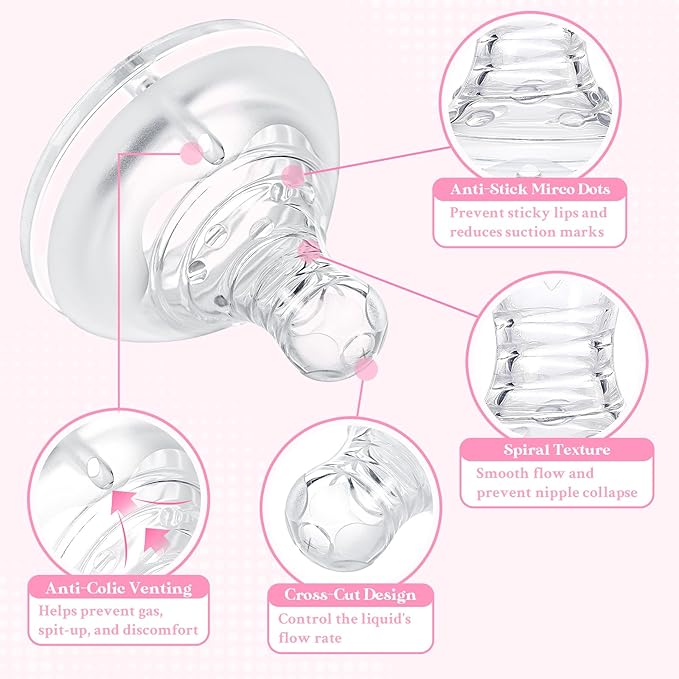 Anti-Stick Mirco Dots
Prevent sticky lips and reduces suction marks

Spiral Texture
Smooth flow and prevent nipple collapse

Anti-Colic Venting
Helps prevent gas, spit-up, and discomfort

Cross-Cut Design
Control the liquid's flow rate