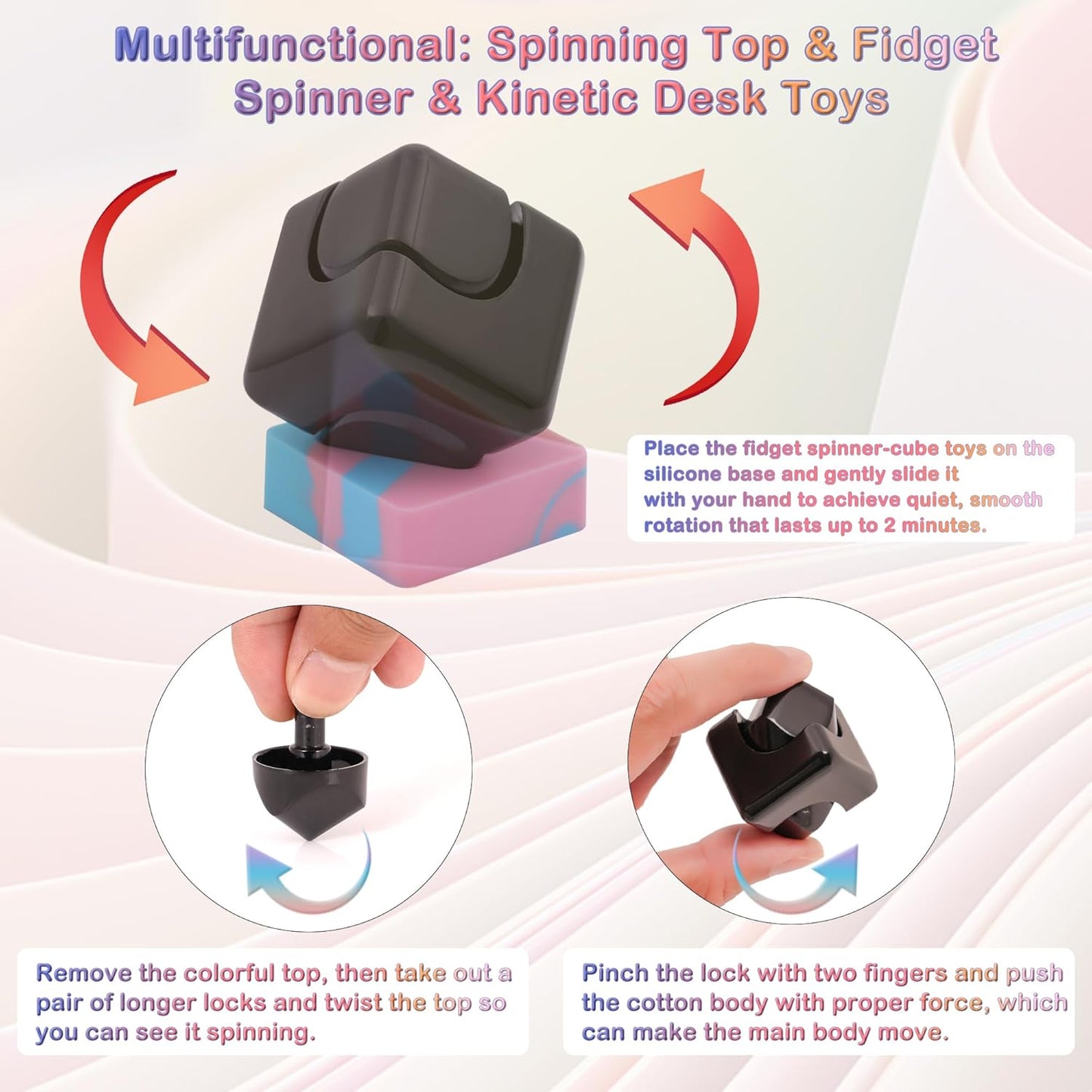 Multifunctional: Spinning Top & Fidget Spinner & Kinetic Desk Toys

Place the fidget spinner-cube toys on the silicone base and gently slide it with your hand to achieve quiet, smooth rotation that lasts up to 2 minutes.

Remove the colorful top, then take out a pair of longer locks and twist the top so you can see it spinning.

Pinch the lock with two fingers and push the cotton body with proper force, which can make the main body move.