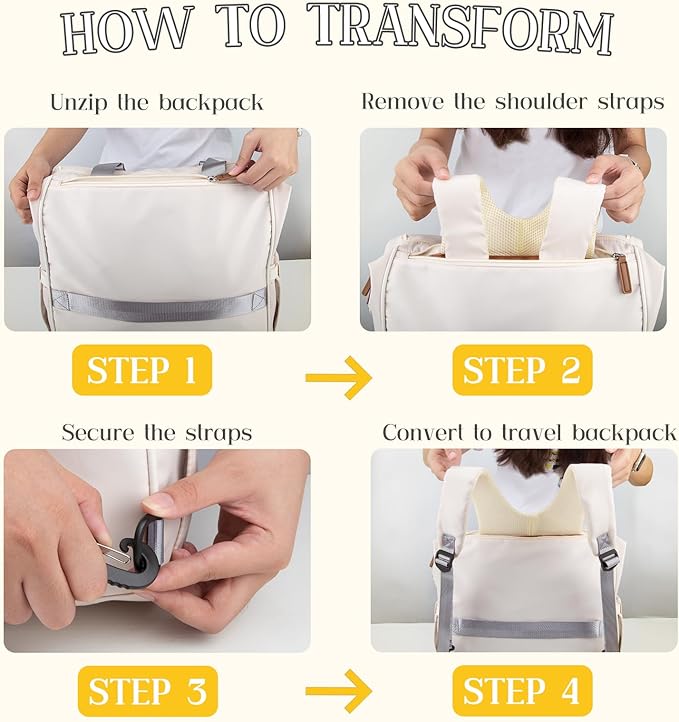 HOW TO TRANSFORM

Unzip the backpack

Remove the shoulder straps

STEP 1

STEP 2

Secure the straps

Convert to travel backpack

STEP 3

STEP 4