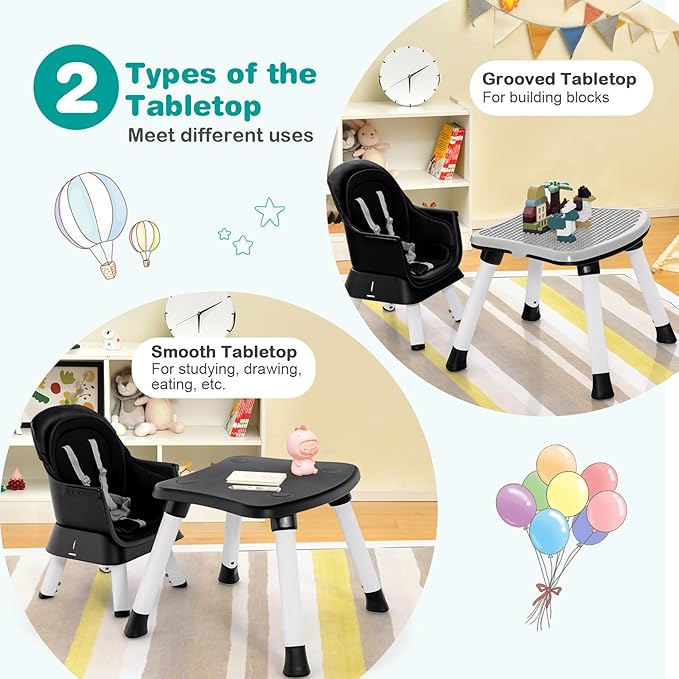 2 Types of the Tabletop
Meet different uses

Grooved Tabletop
For building blocks

Smooth Tabletop
For studying, drawing, eating, etc.