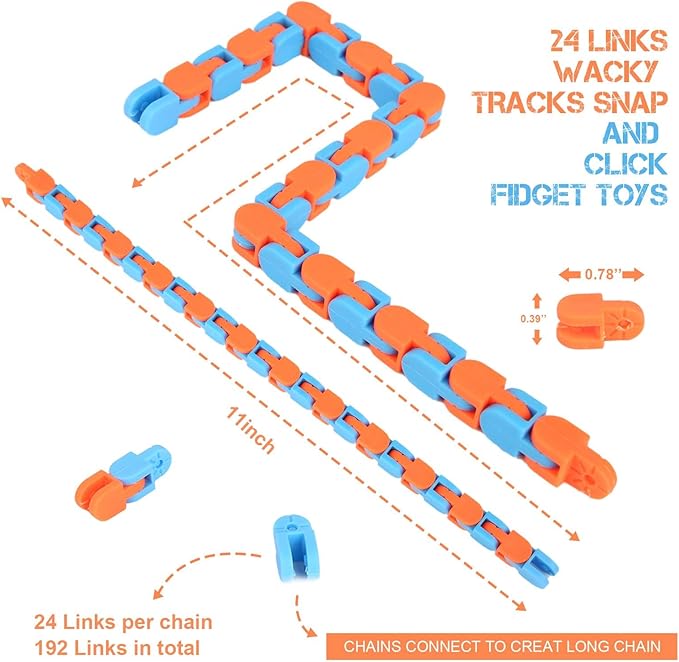 24 LINKS
WACKY
TRACKS SNAP
AND
CLICK
FIDGET TOYS

0.78''

0.39''

11inch

24 Links per chain
192 Links in total

CHAINS CONNECT TO CREAT LONG CHAIN