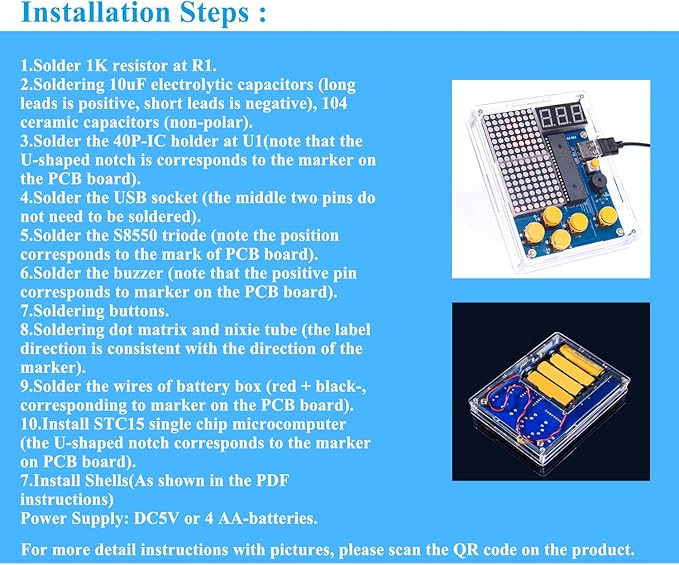 Installation Steps :

1.Solder 1K resistor at R1.
2.Soldering 10uF electrolytic capacitors (long leads is positive, short leads is negative), 104 ceramic capacitors (non-polar).
3.Solder the 40P-IC holder at U1(note that the U-shaped notch is corresponds to the marker on the PCB board).
4.Solder the USB socket (the middle two pins do not need to be soldered).
5.Solder the S8550 triode (note the position corresponds to the mark of PCB board).
6.Solder the buzzer (note that the positive pin corresponds to marker on the PCB board).
7.Soldering buttons.
8.Soldering dot matrix and nixie tube (the label direction is consistent with the direction of the marker).
9.Solder the wires of battery box (red + black-, corresponding to marker on the PCB board).
10.Install STC15 single chip microcomputer (the U-shaped notch corresponds to the marker on PCB board).
7.Install Shells(As shown in the PDF instructions)
Power Supply: DC5V or 4 AA-batteries.

For more detail instructions with pictures, please scan the QR code on the product.