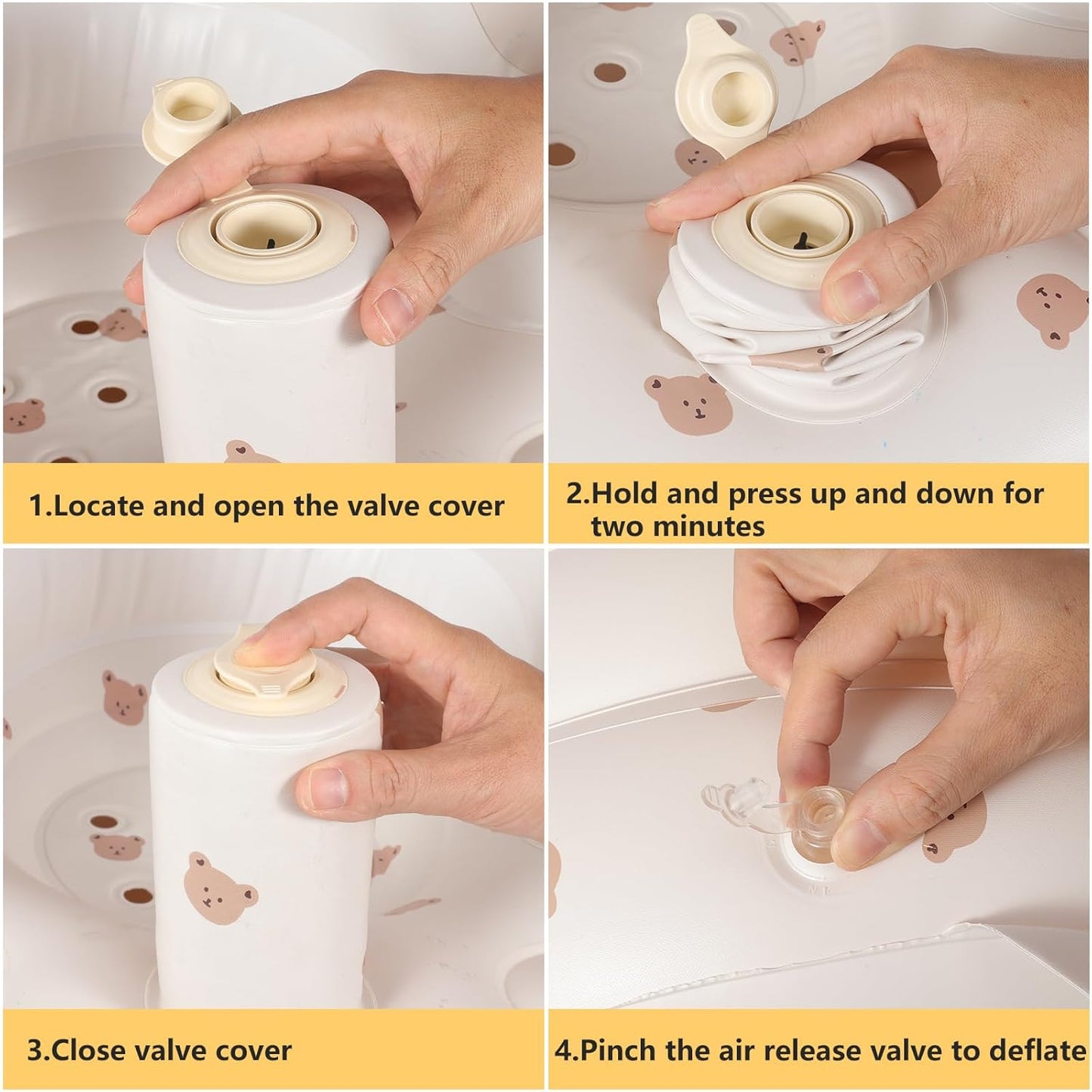 1.Locate and open the valve cover

2.Hold and press up and down for two minutes

3.Close valve cover

4.Pinch the air release valve to deflate