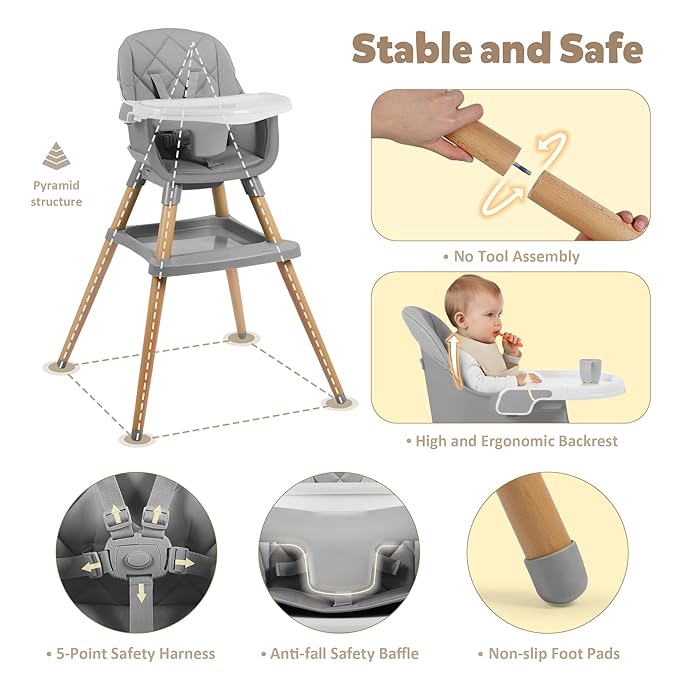 Stable and Safe

Pyramid structure

• No Tool Assembly

• High and Ergonomic Backrest

• 5-Point Safety Harness

• Anti-fall Safety Baffle

• Non-slip Foot Pads